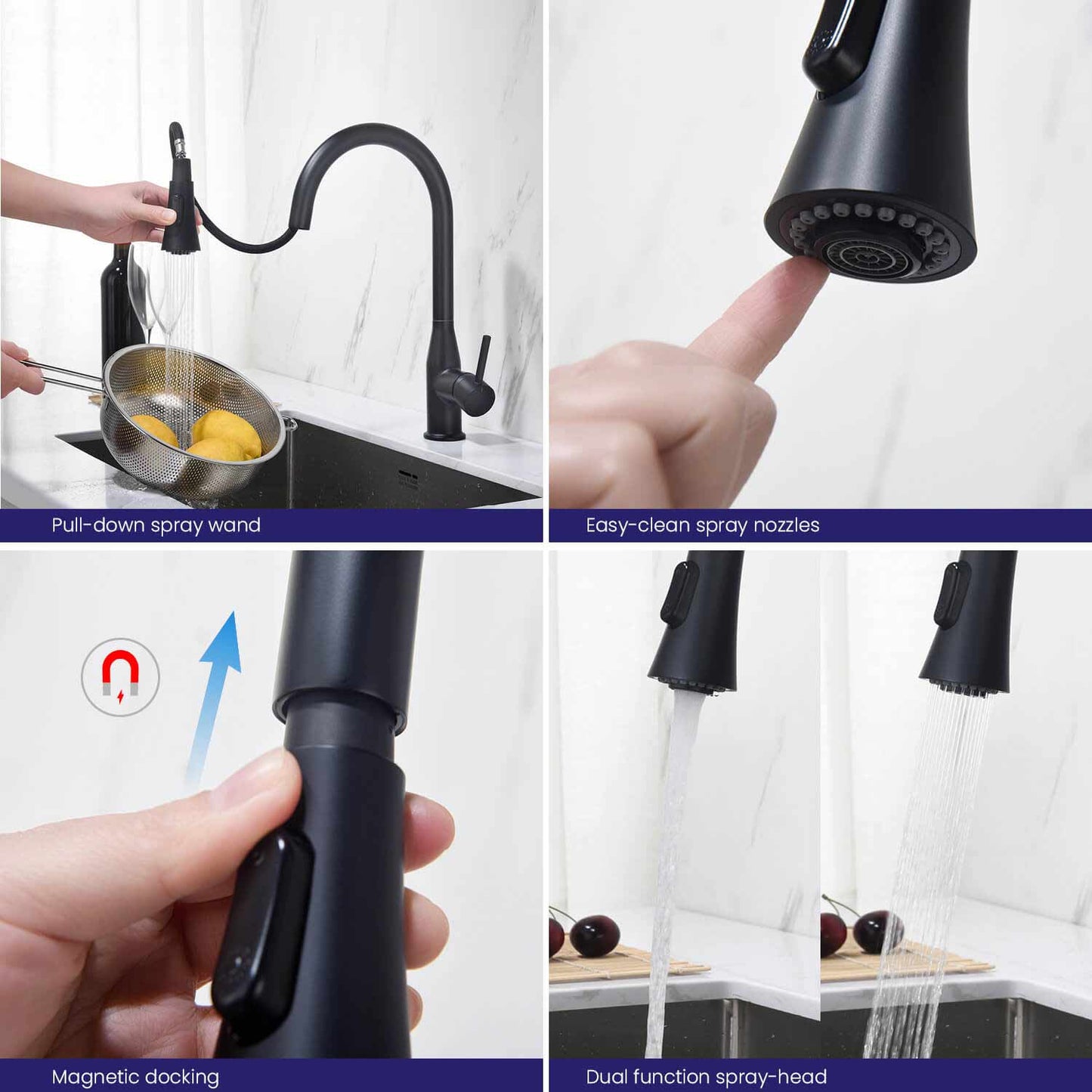 Pull-down spray wand

Easy-clean spray nozzles

Magnetic docking

Dual function spray-head