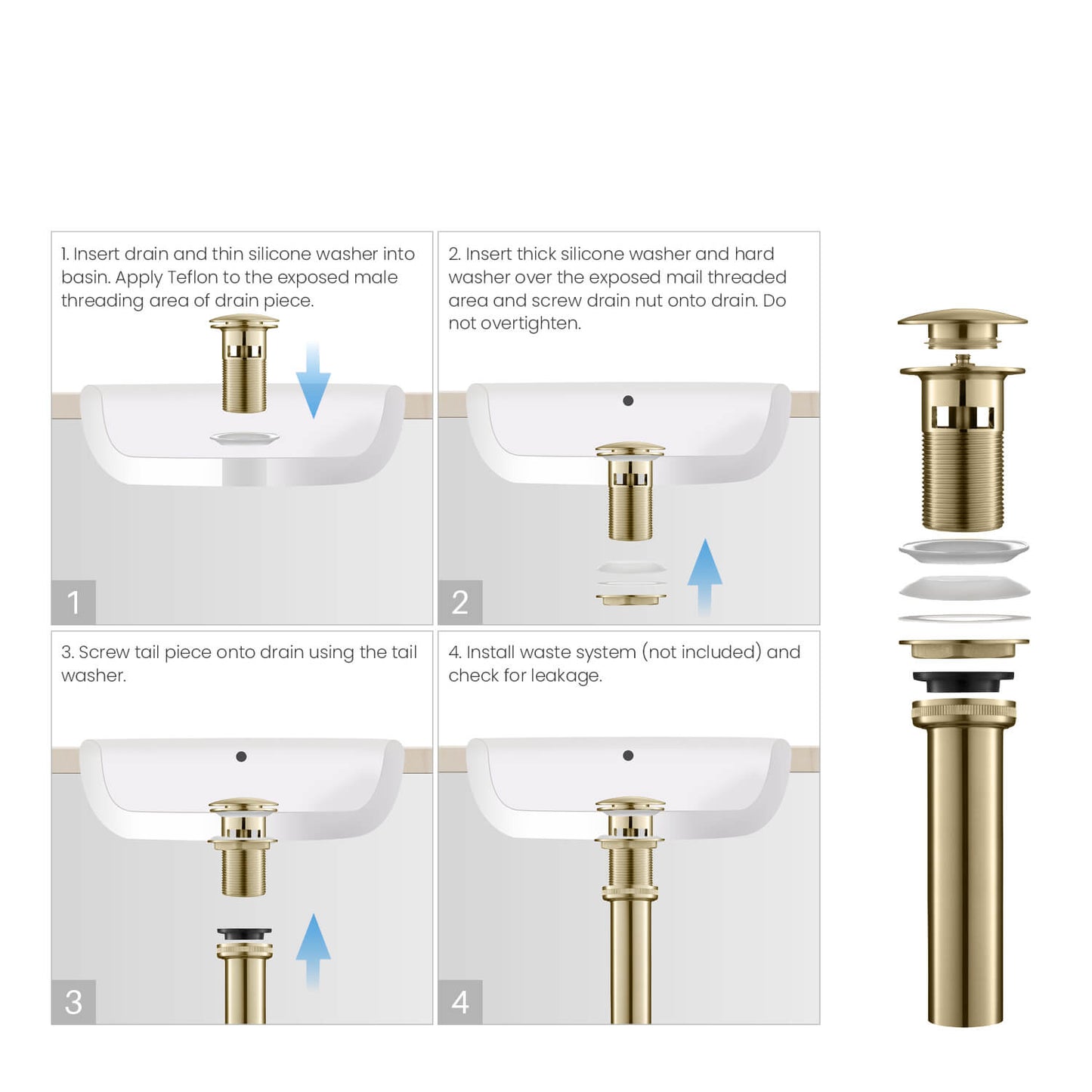 1. Insert drain and thin silicone washer into basin. Apply Teflon to the exposed male threading area of drain piece.

1

2. Insert thick silicone washer and hard washer over the exposed mail threaded area and screw drain nut onto drain. Do not overtighten.

2

3. Screw tail piece onto drain using the tail washer.

3

4. Install waste system (not included) and check for leakage.

4