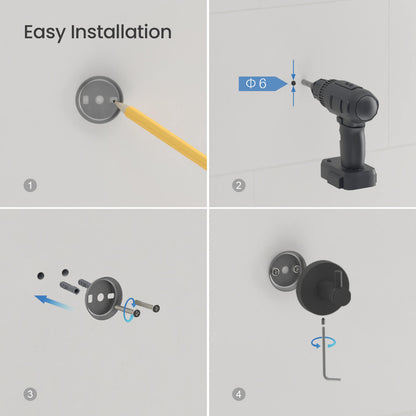 Easy Installation

1

Φ 6

2

3

4