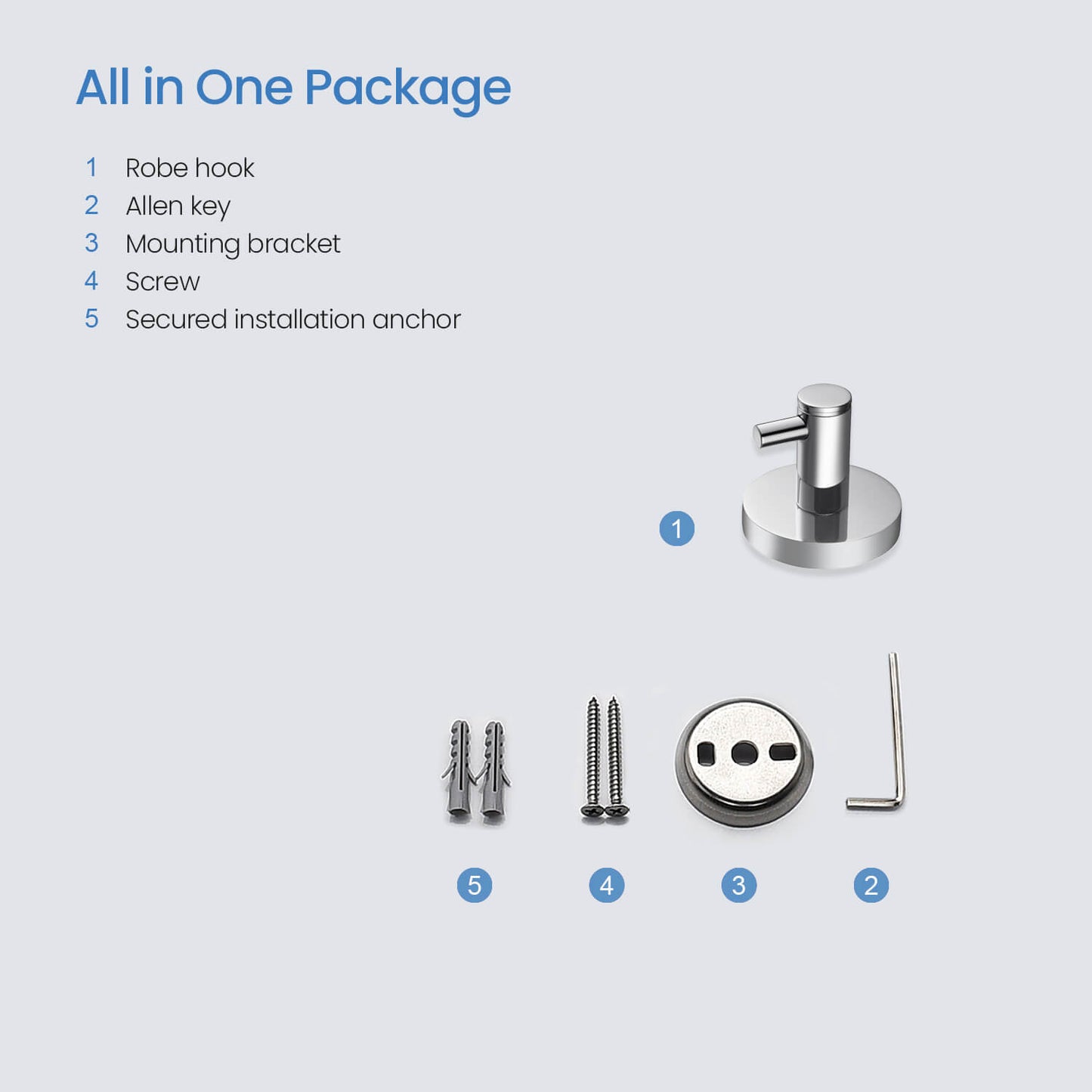 All in One Package

1 Robe hook
2 Allen key
3 Mounting bracket
4 Screw
5 Secured installation anchor

1

5 4 3 2