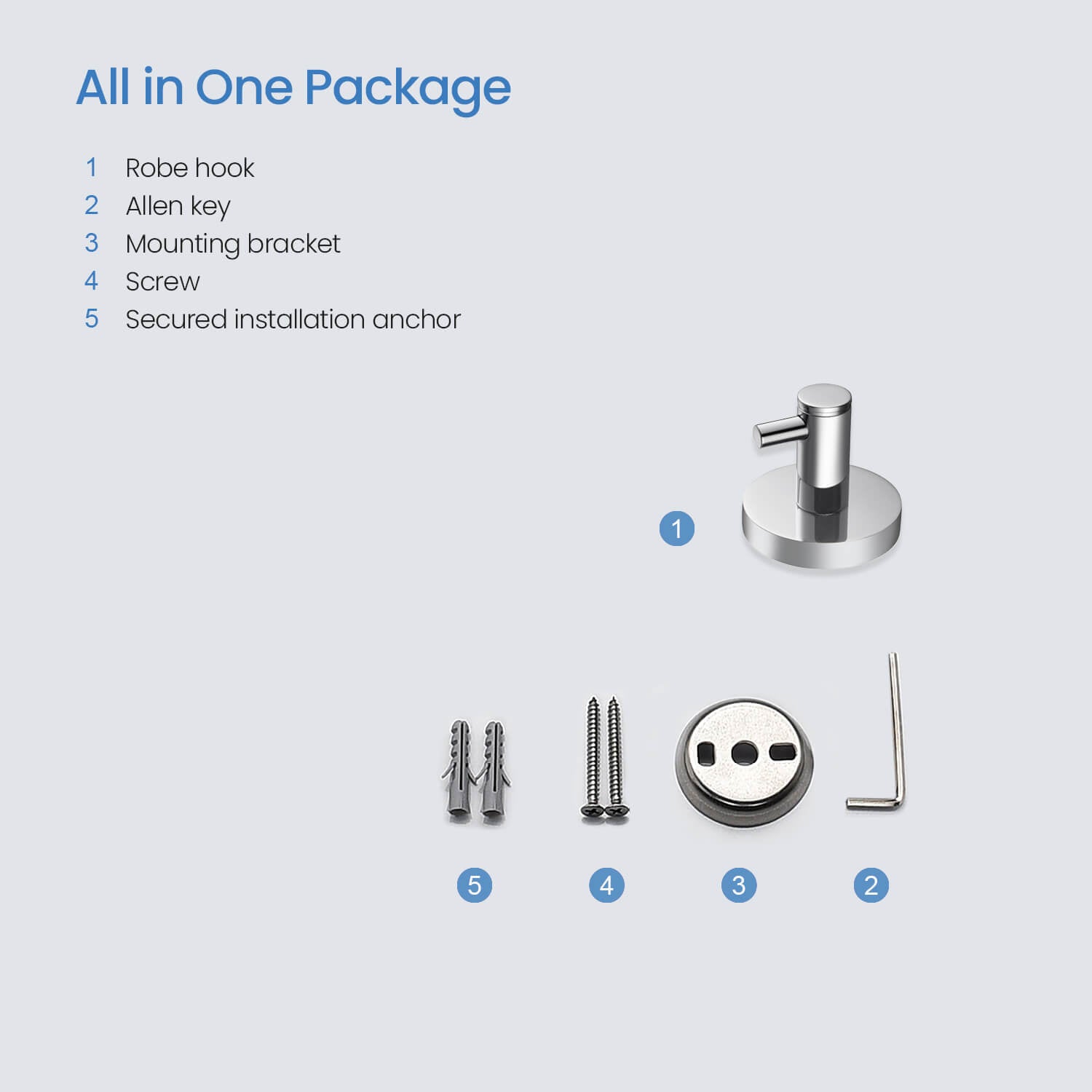 All in One Package

1 Robe hook
2 Allen key
3 Mounting bracket
4 Screw
5 Secured installation anchor

1

5 4 3 2