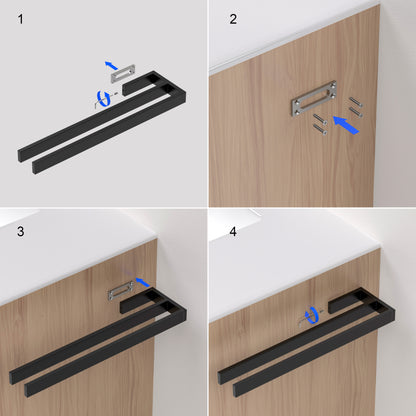 1

2

3

4