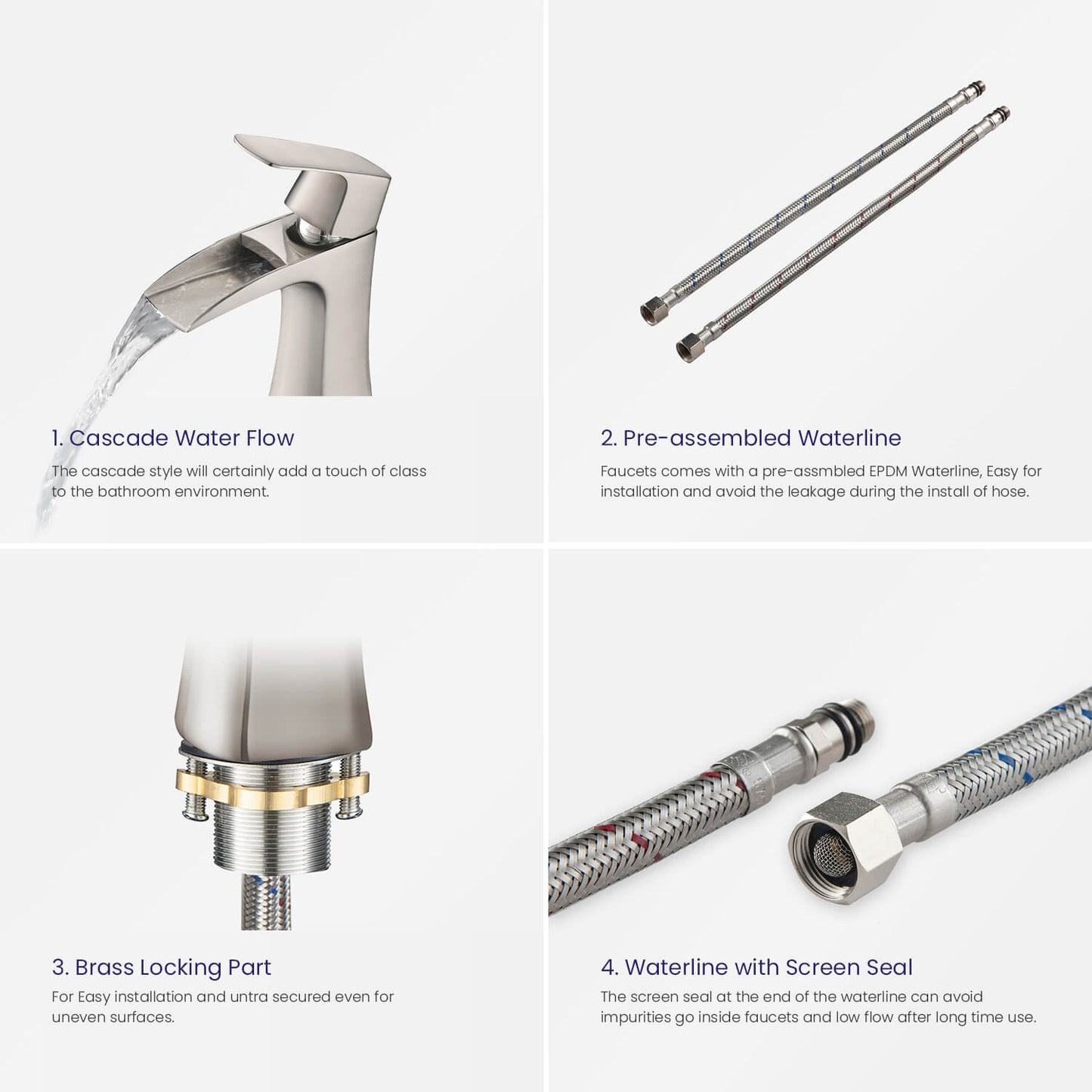 1. Cascade Water Flow

The cascade style will certainly add a touch of class to the bathroom environment.

2. Pre-assembled Waterline

Faucets comes with a pre-assmbled EPDM Waterline, Easy for installation and avoid the leakage during the install of hose.

3. Brass Locking Part

For Easy installation and untra secured even for uneven surfaces.

4. Waterline with Screen Seal

The screen seal at the end of the waterline can avoid impurities go inside faucets and low flow after long time use.