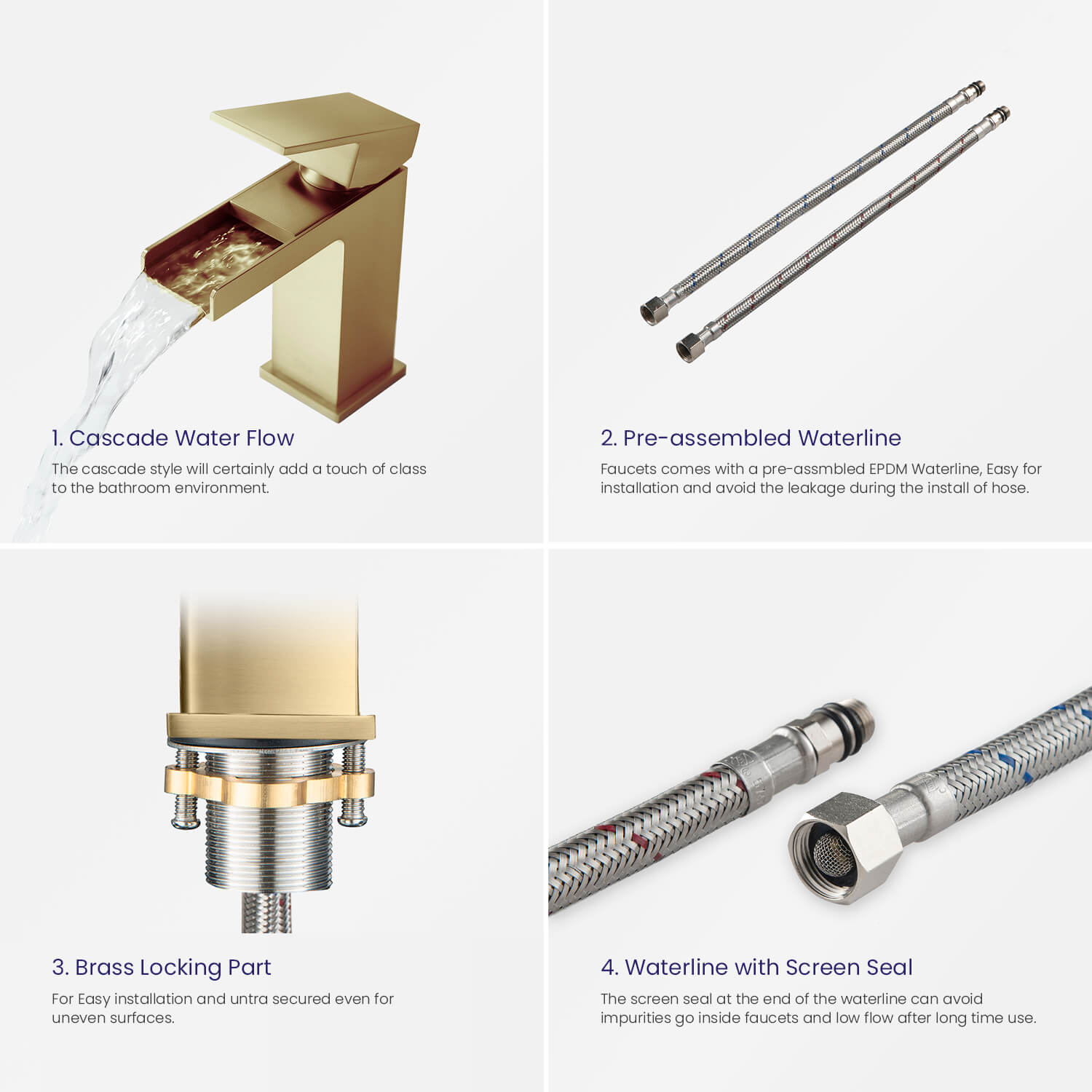 1. Cascade Water Flow

The cascade style will certainly add a touch of class to the bathroom environment.

2. Pre-assembled Waterline

Faucets comes with a pre-assmbled EPDM Waterline, Easy for installation and avoid the leakage during the install of hose.

3. Brass Locking Part

For Easy installation and untra secured even for uneven surfaces.

4. Waterline with Screen Seal

The screen seal at the end of the waterline can avoid impurities go inside faucets and low flow after long time use.