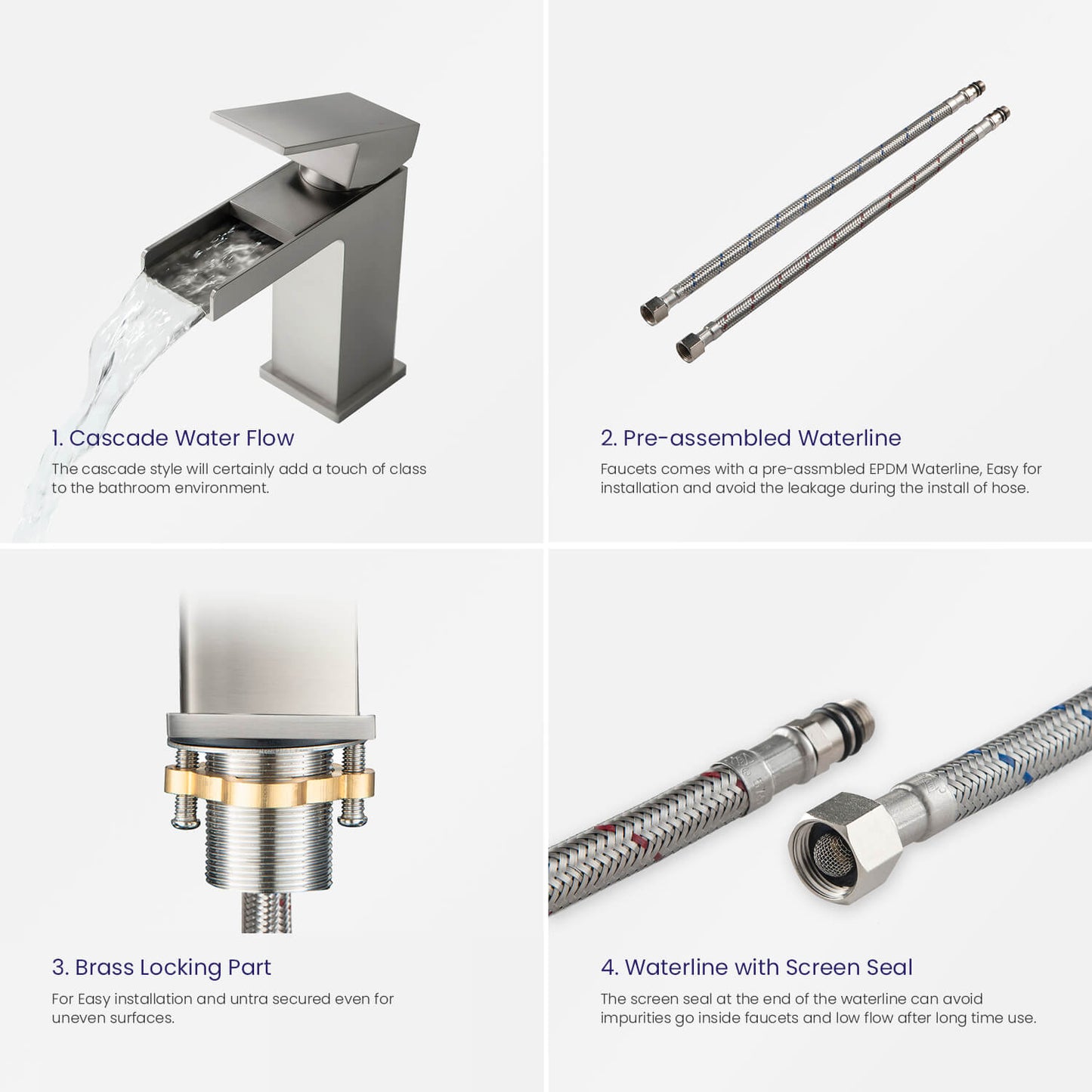 1. Cascade Water Flow

The cascade style will certainly add a touch of class to the bathroom environment.

2. Pre-assembled Waterline

Faucets comes with a pre-assmbled EPDM Waterline, Easy for installation and avoid the leakage during the install of hose.

3. Brass Locking Part

For Easy installation and untra secured even for uneven surfaces.

4. Waterline with Screen Seal

The screen seal at the end of the waterline can avoid impurities go inside faucets and low flow after long time use.