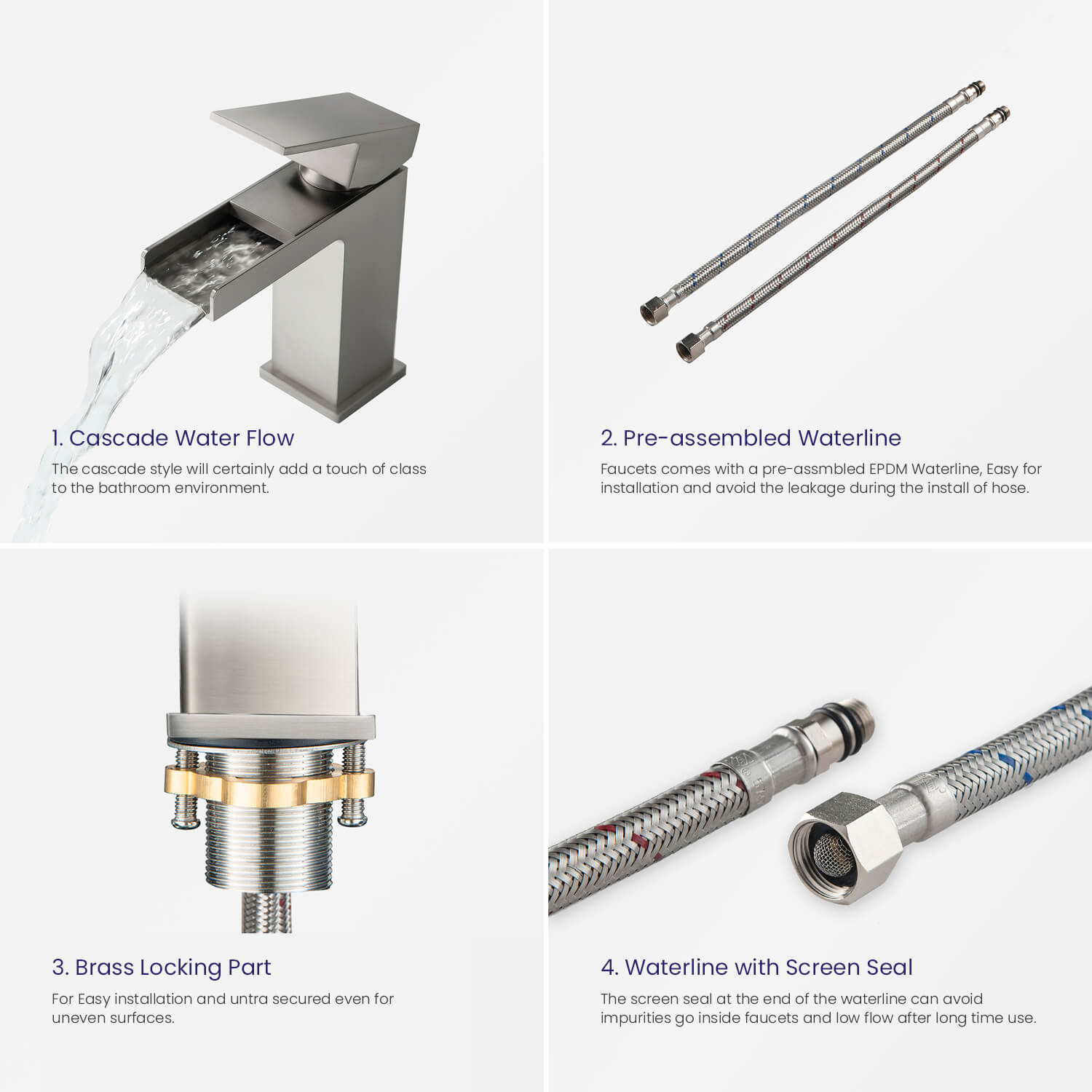 1. Cascade Water Flow

The cascade style will certainly add a touch of class to the bathroom environment.

2. Pre-assembled Waterline

Faucets comes with a pre-assmbled EPDM Waterline, Easy for installation and avoid the leakage during the install of hose.

3. Brass Locking Part

For Easy installation and untra secured even for uneven surfaces.

4. Waterline with Screen Seal

The screen seal at the end of the waterline can avoid impurities go inside faucets and low flow after long time use.