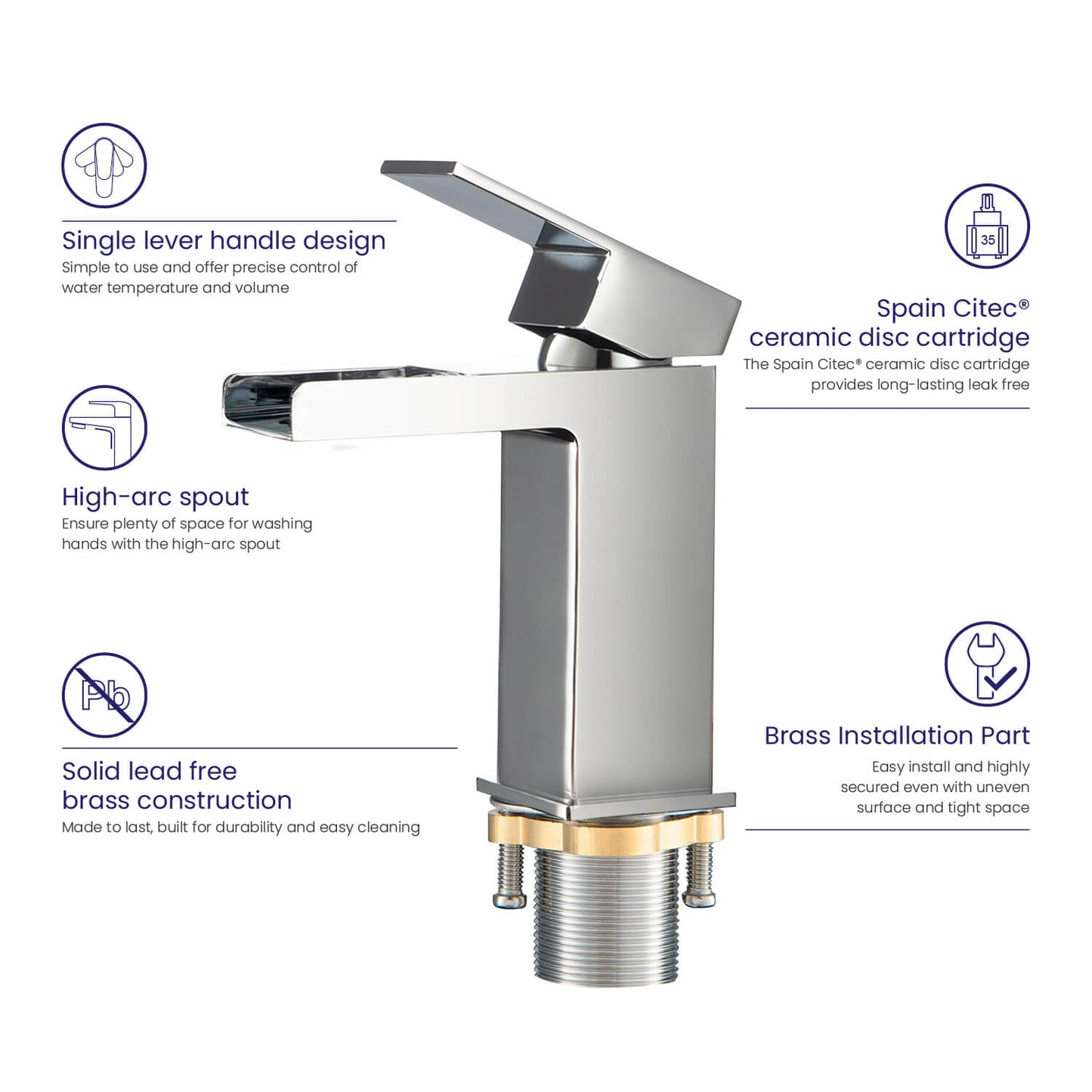 Single lever handle design
Simple to use and offer precise control of water temperature and volume

High-arc spout
Ensure plenty of space for washing hands with the high-arc spout

Pb

Solid lead free brass construction
Made to last, built for durability and easy cleaning

35

Spain Citec® ceramic disc cartridge
The Spain Citec® ceramic disc cartridge provides long-lasting leak free

Brass Installation Part
Easy install and highly secured even with uneven surface and tight space