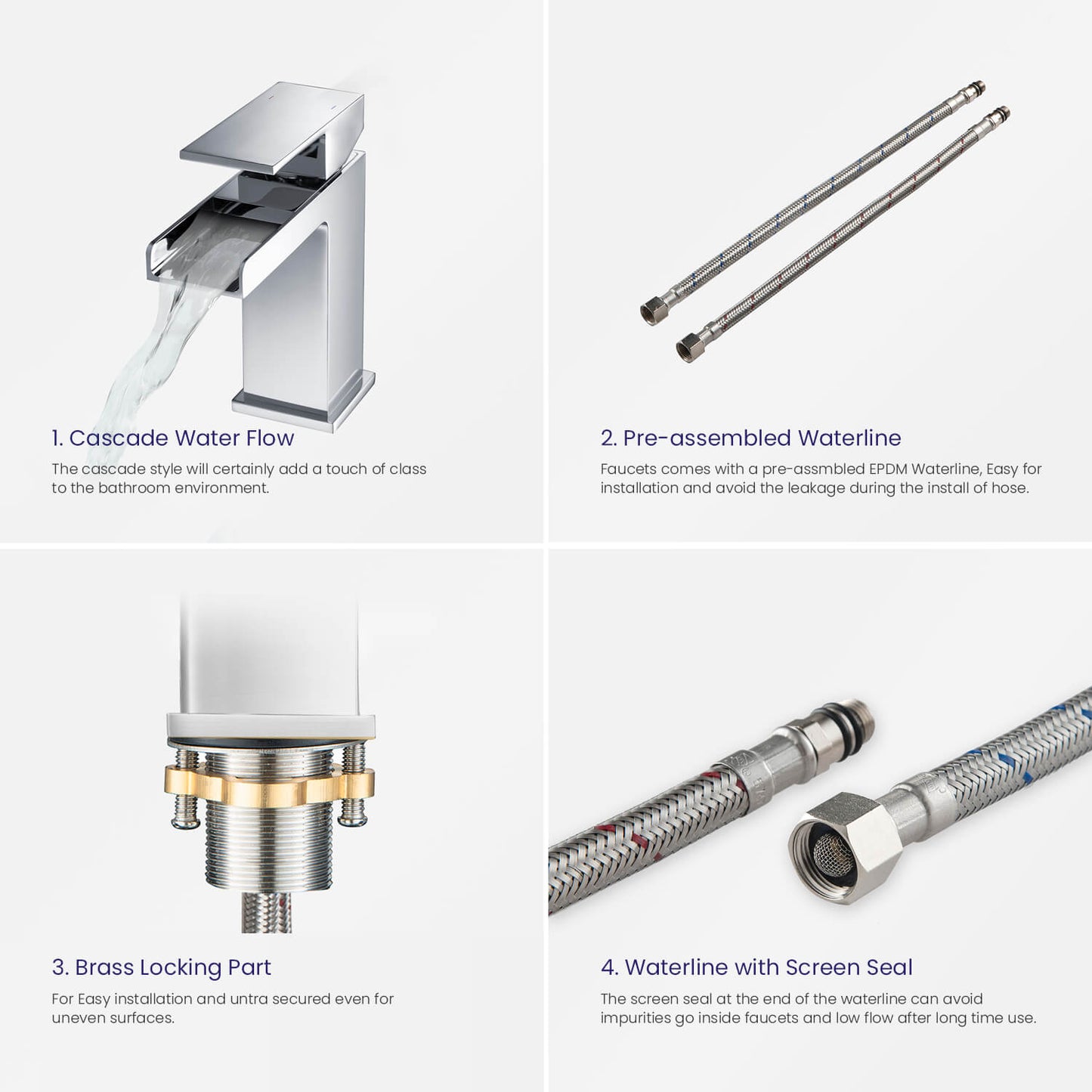 1. Cascade Water Flow

The cascade style will certainly add a touch of class to the bathroom environment.

2. Pre-assembled Waterline

Faucets comes with a pre-assmbled EPDM Waterline, Easy for installation and avoid the leakage during the install of hose.

3. Brass Locking Part

For Easy installation and untra secured even for uneven surfaces.

4. Waterline with Screen Seal

The screen seal at the end of the waterline can avoid impurities go inside faucets and low flow after long time use.