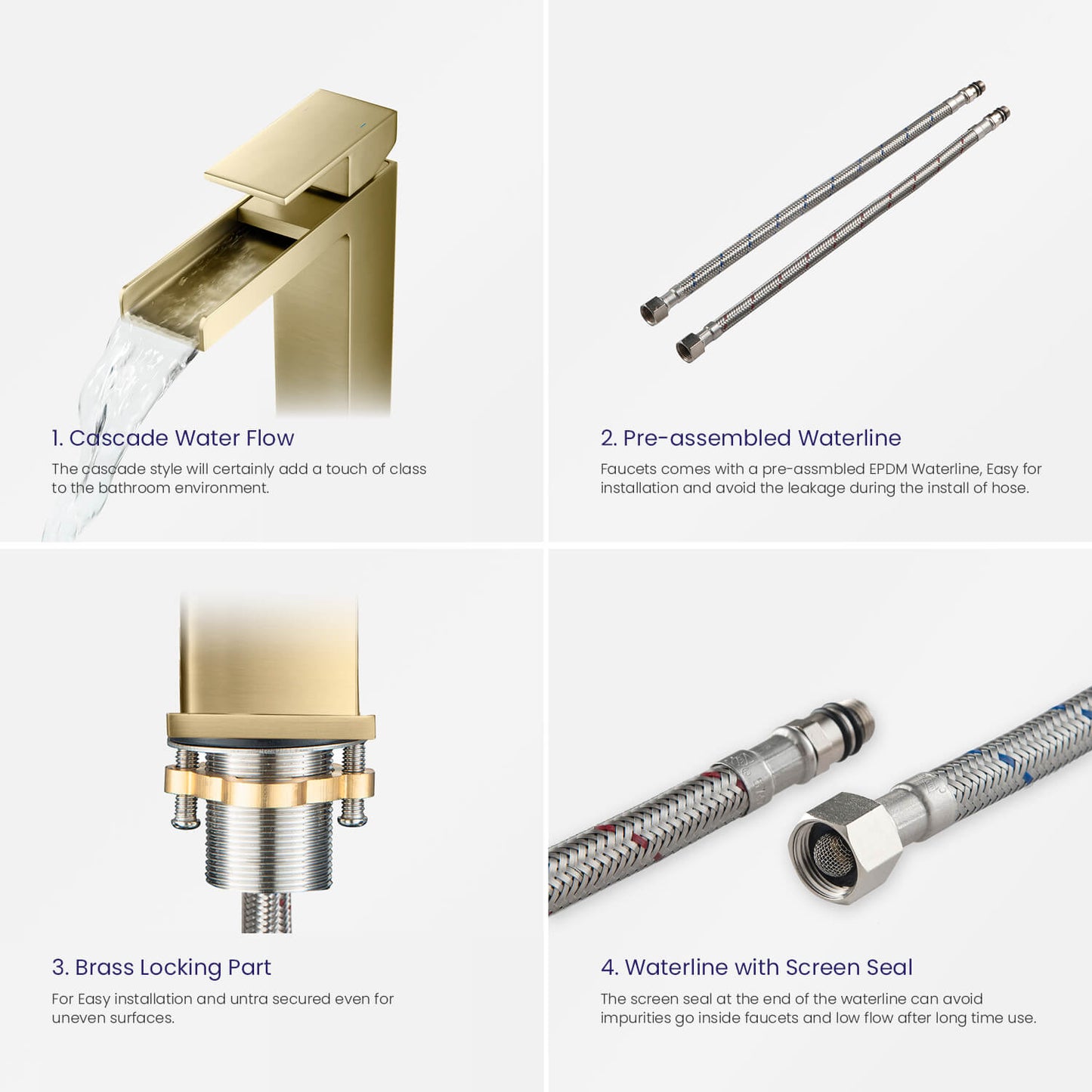 1. Cascade Water Flow

The cascade style will certainly add a touch of class to the bathroom environment.

2. Pre-assembled Waterline

Faucets comes with a pre-assmbled EPDM Waterline, Easy for installation and avoid the leakage during the install of hose.

3. Brass Locking Part

For Easy installation and untra secured even for uneven surfaces.

4. Waterline with Screen Seal

The screen seal at the end of the waterline can avoid impurities go inside faucets and low flow after long time use.