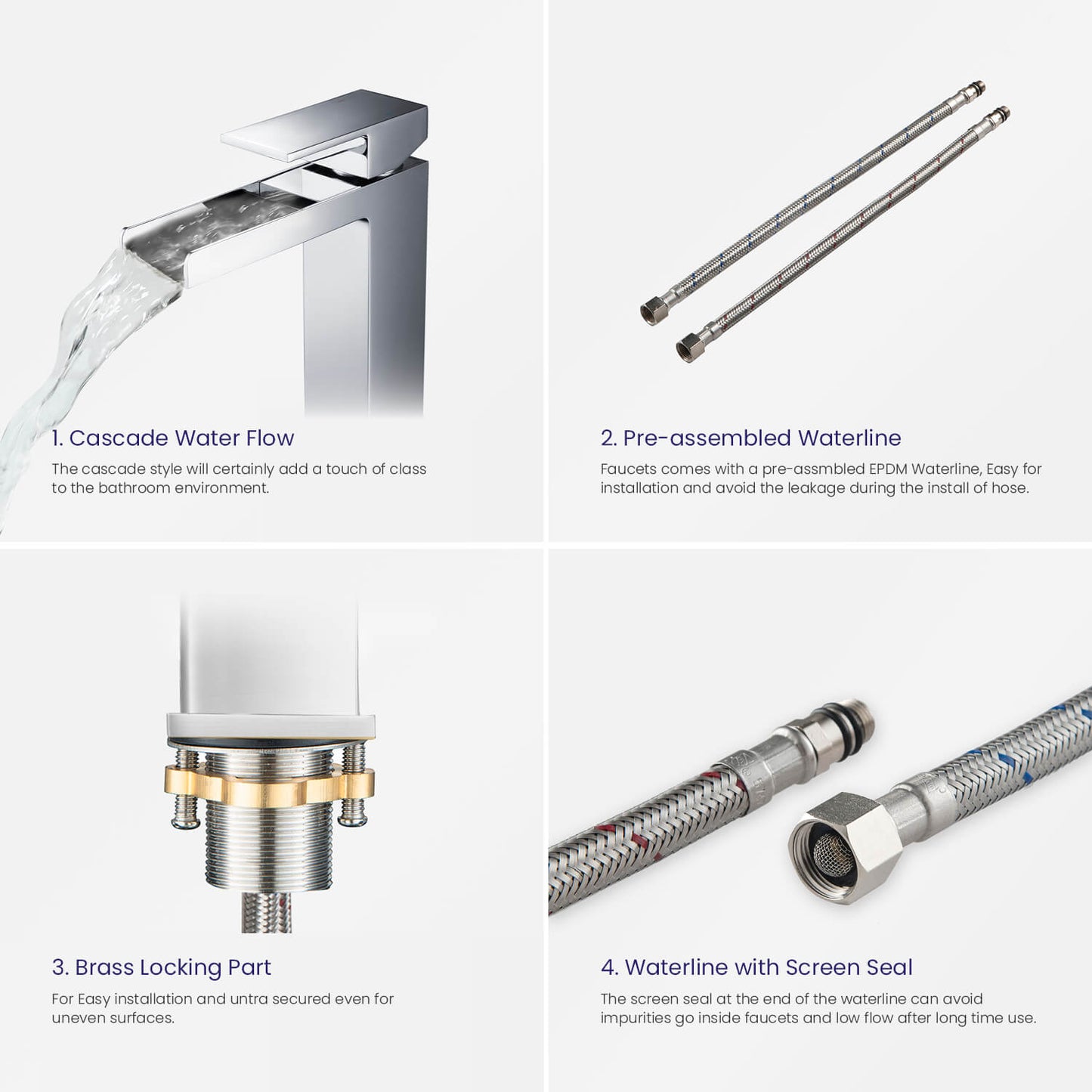 1. Cascade Water Flow

The cascade style will certainly add a touch of class to the bathroom environment.

2. Pre-assembled Waterline

Faucets comes with a pre-assmbled EPDM Waterline, Easy for installation and avoid the leakage during the install of hose.

3. Brass Locking Part

For Easy installation and untra secured even for uneven surfaces.

4. Waterline with Screen Seal

The screen seal at the end of the waterline can avoid impurities go inside faucets and low flow after long time use.