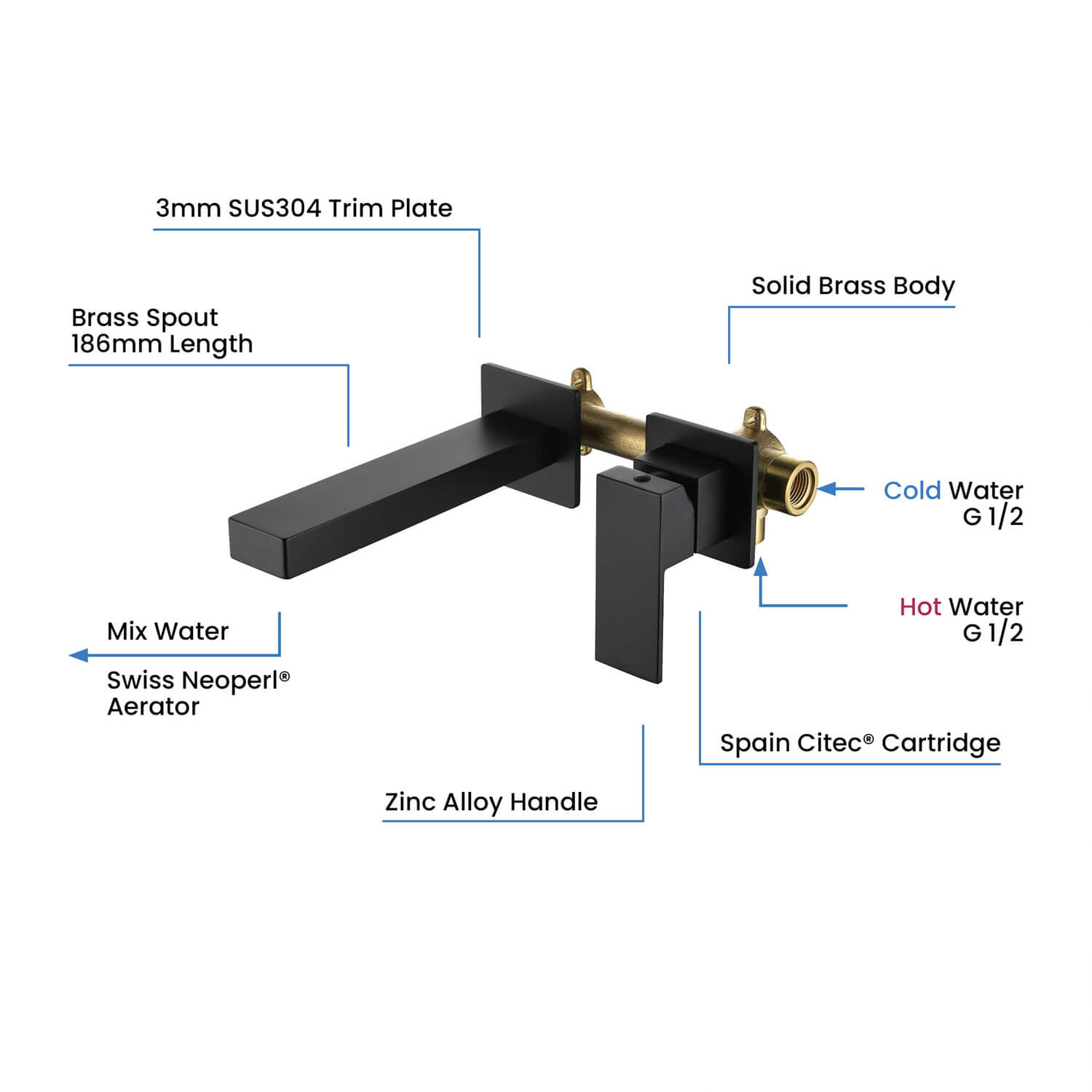 3mm SUS304 Trim Plate

Solid Brass Body

Brass Spout
186mm Length

Cold Water
G 1/2

Hot Water
G 1/2

Mix Water

Swiss Neoperl®
Aerator

Spain Citec® Cartridge

Zinc Alloy Handle