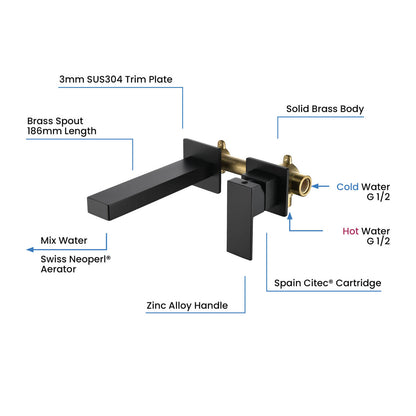 3mm SUS304 Trim Plate

Solid Brass Body

Brass Spout
186mm Length

Cold Water
G 1/2

Hot Water
G 1/2

Mix Water

Swiss Neoperl®
Aerator

Spain Citec® Cartridge

Zinc Alloy Handle