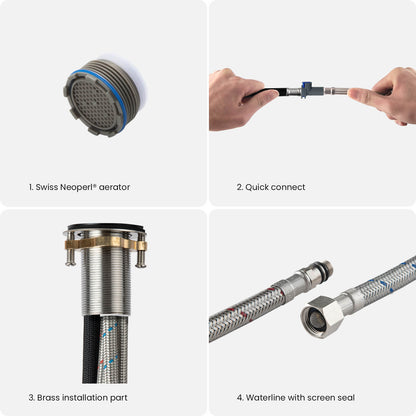 1. Swiss Neoperl® aerator

2. Quick connect

3. Brass installation part

4. Waterline with screen seal