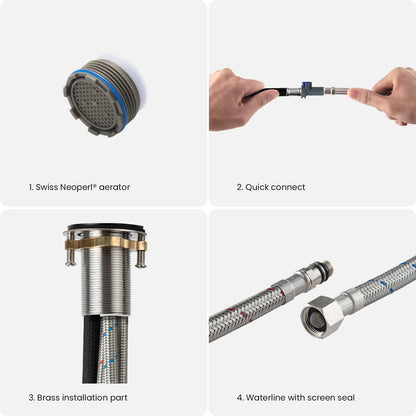 1. Swiss Neoperl® aerator

2. Quick connect

3. Brass installation part

4. Waterline with screen seal