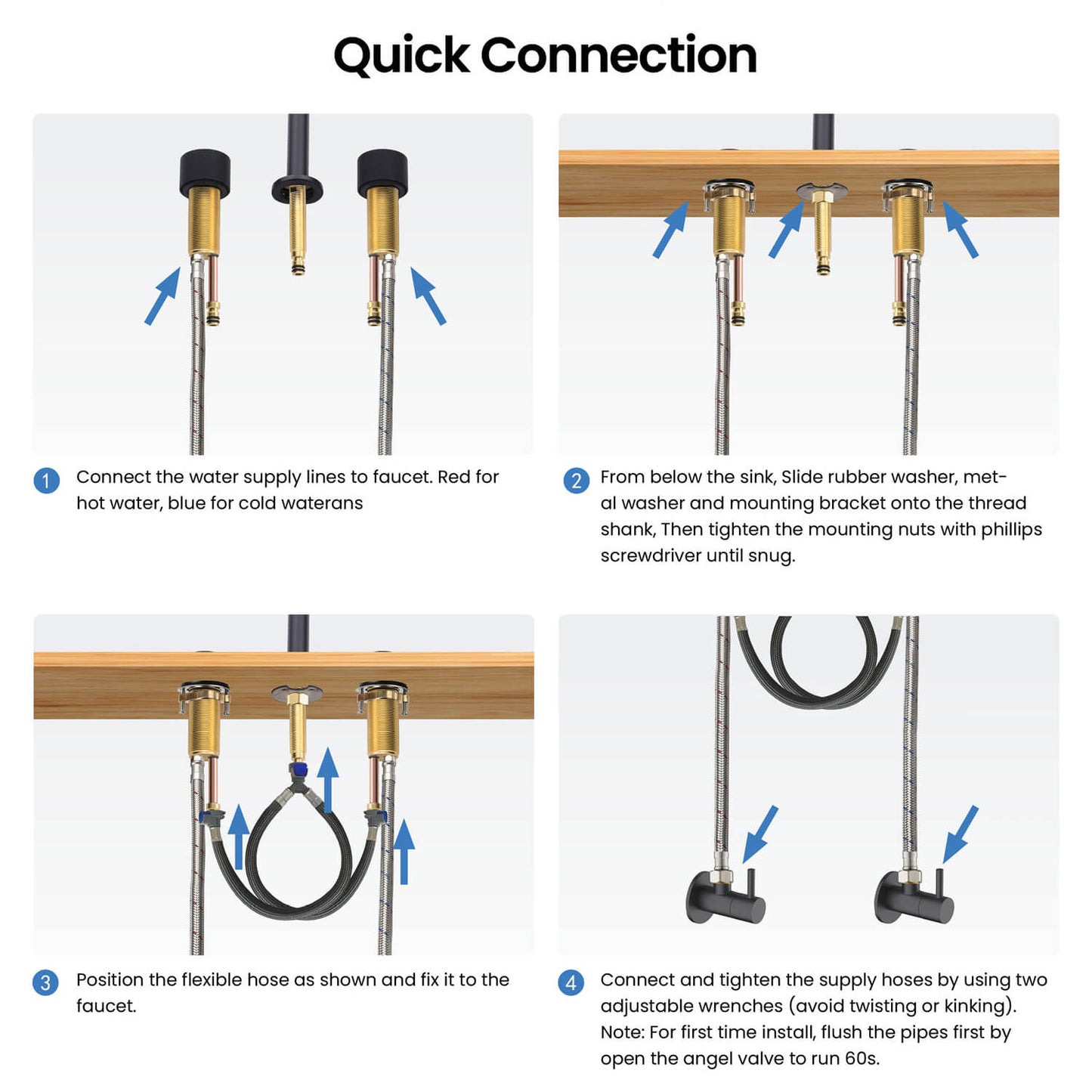 Quick Connection

1 Connect the water supply lines to faucet. Red for hot water, blue for cold waterans

2 From below the sink, Slide rubber washer, metal washer and mounting bracket onto the thread shank, Then tighten the mounting nuts with phillips screwdriver until snug.

3 Position the flexible hose as shown and fix it to the faucet.

4 Connect and tighten the supply hoses by using two adjustable wrenches (avoid twisting or kinking). Note: For first time install, flush the pipes first by open the angel valve to run 60s.