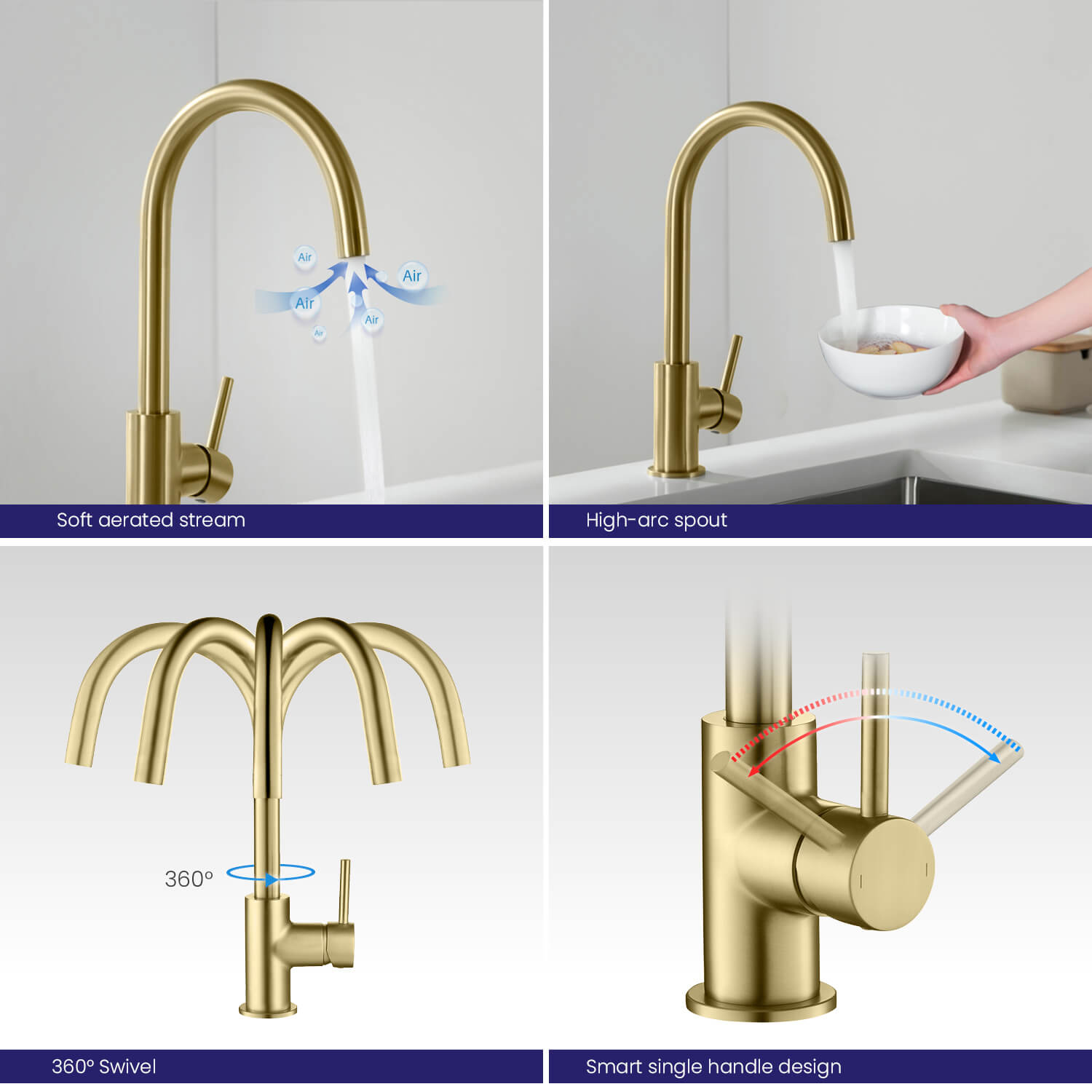 Air
Air
Air
Air
Air

Soft aerated stream

High-arc spout

360º

360º Swivel

Smart single handle design