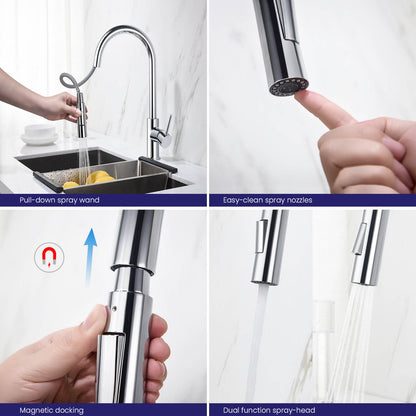 Pull-down spray wand

Easy-clean spray nozzles

Magnetic docking

Dual function spray-head