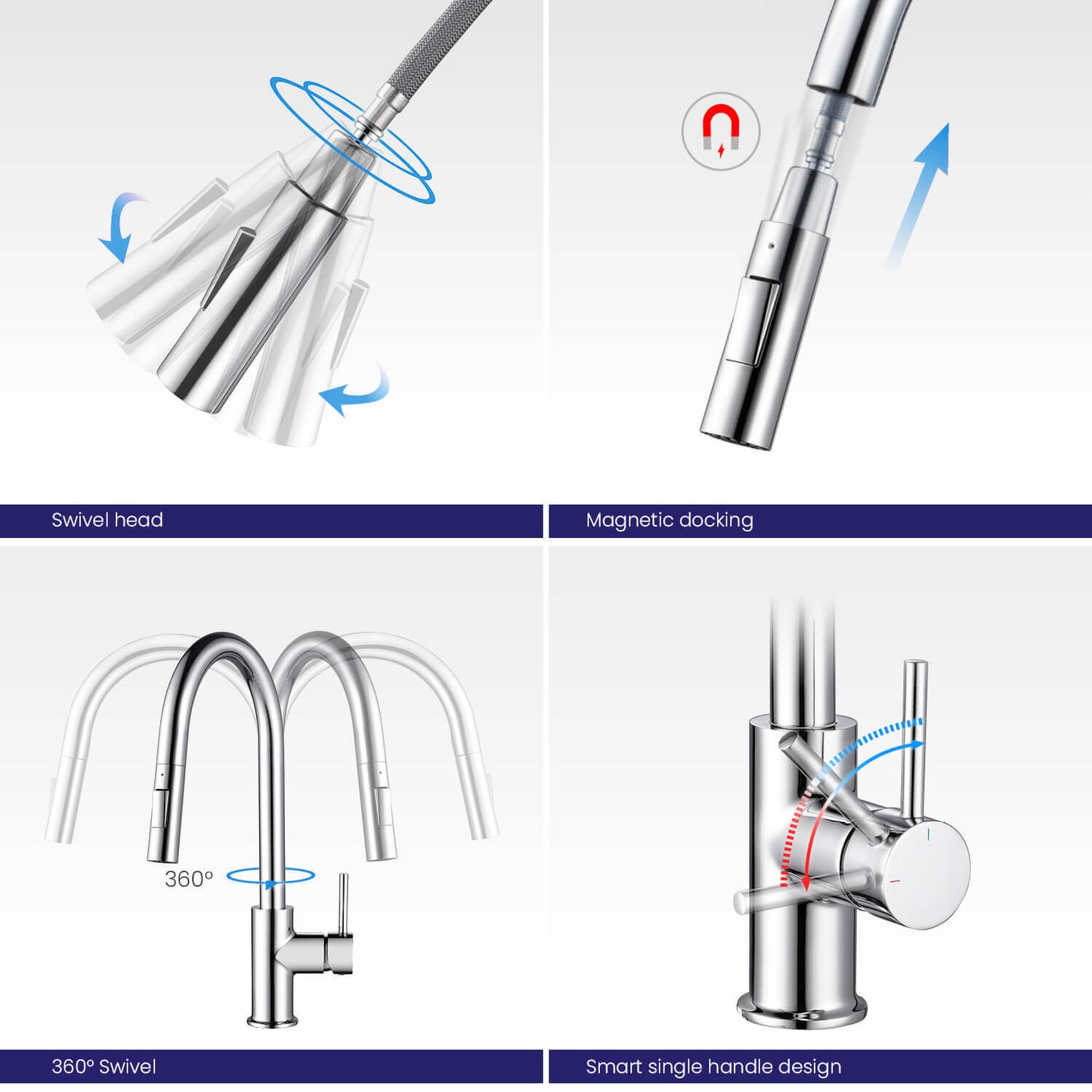 Swivel head

Magnetic docking

360º

360º Swivel

Smart single handle design