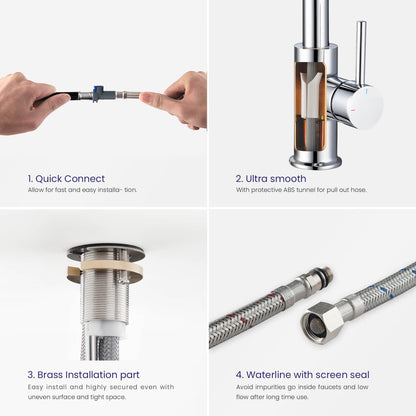 1. Quick Connect
Allow for fast and easy installa- tion.

2. Ultra smooth
With protective ABS tunnel for pull out hose.

3. Brass Installation part
Easy install and highly secured even with uneven surface and tight space.

4. Waterline with screen seal
Avoid impurities go inside faucets and low flow after long time use.