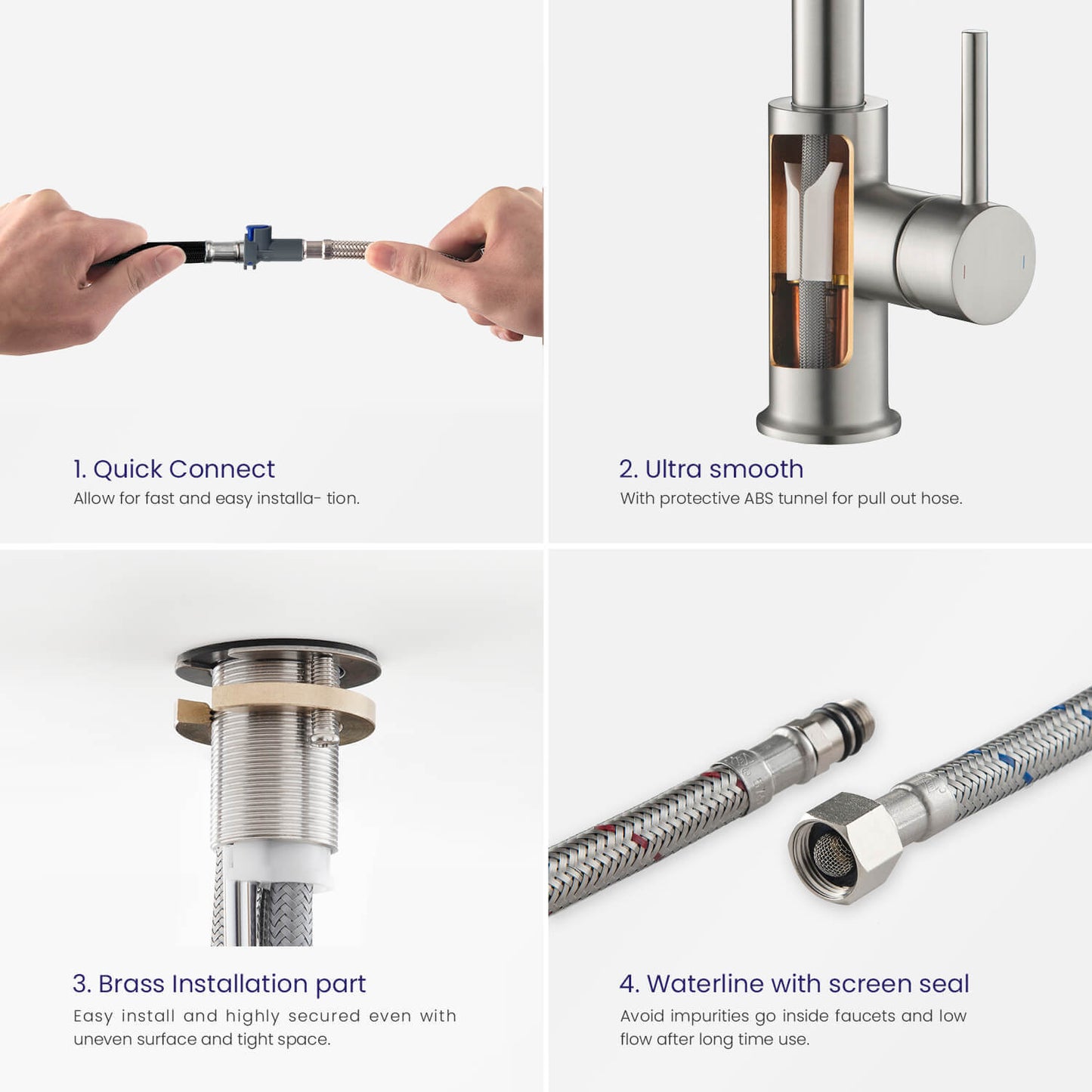 1. Quick Connect
Allow for fast and easy installa- tion.

2. Ultra smooth
With protective ABS tunnel for pull out hose.

3. Brass Installation part
Easy install and highly secured even with uneven surface and tight space.

4. Waterline with screen seal
Avoid impurities go inside faucets and low flow after long time use.