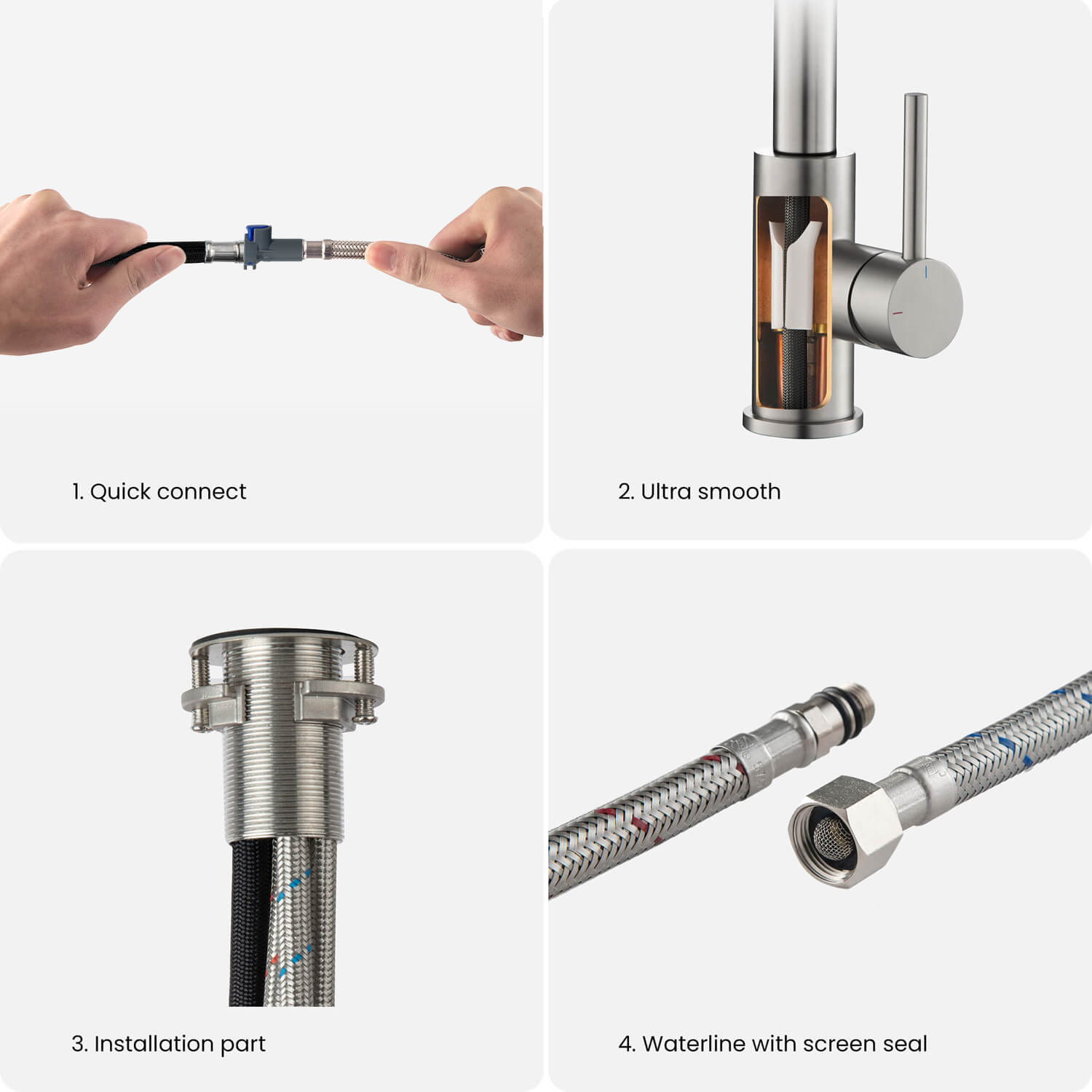 1. Quick connect

2. Ultra smooth

3. Installation part

4. Waterline with screen seal