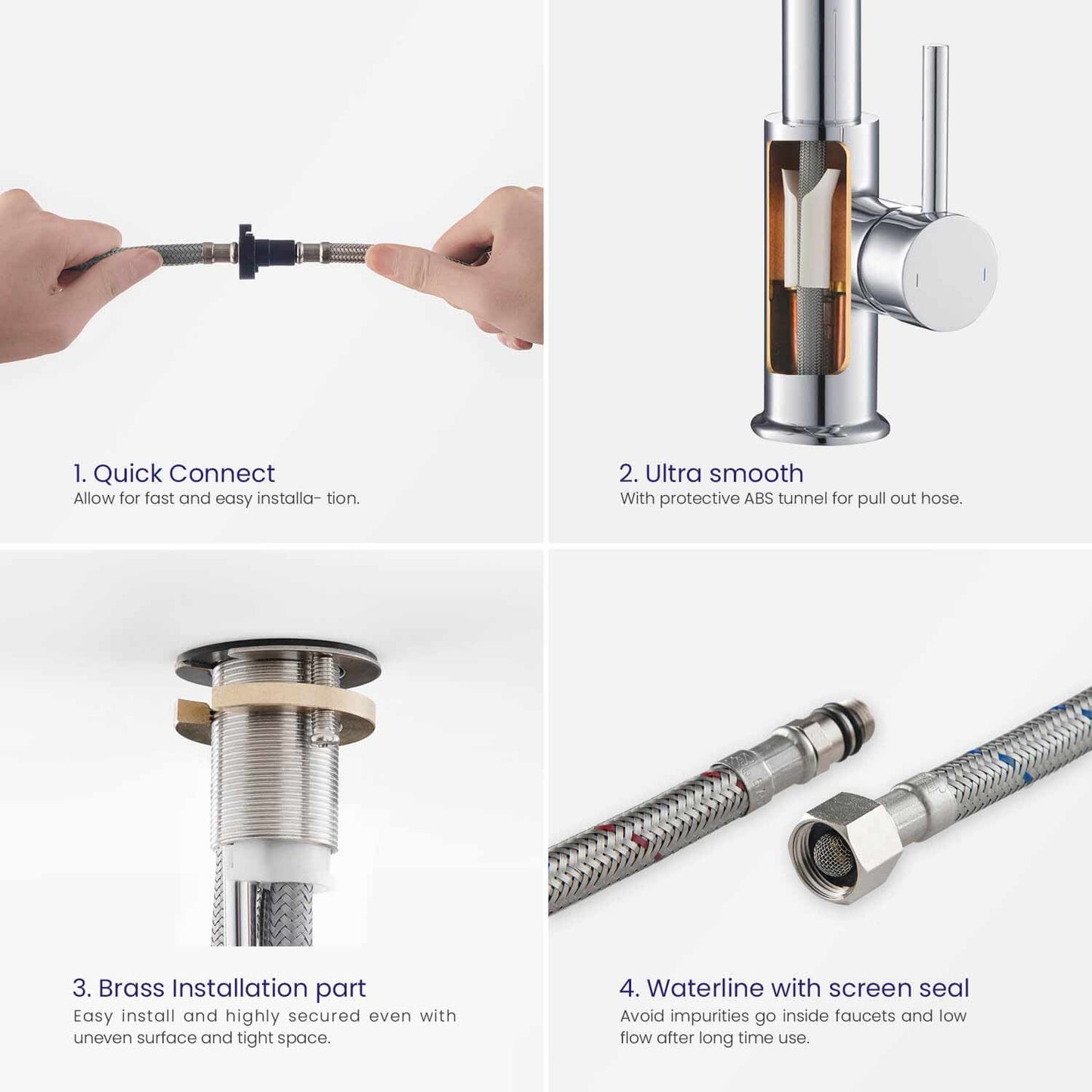 1. Quick Connect
Allow for fast and easy installa- tion.

2. Ultra smooth
With protective ABS tunnel for pull out hose.

3. Brass Installation part
Easy install and highly secured even with uneven surface and tight space.

4. Waterline with screen seal
Avoid impurities go inside faucets and low flow after long time use.