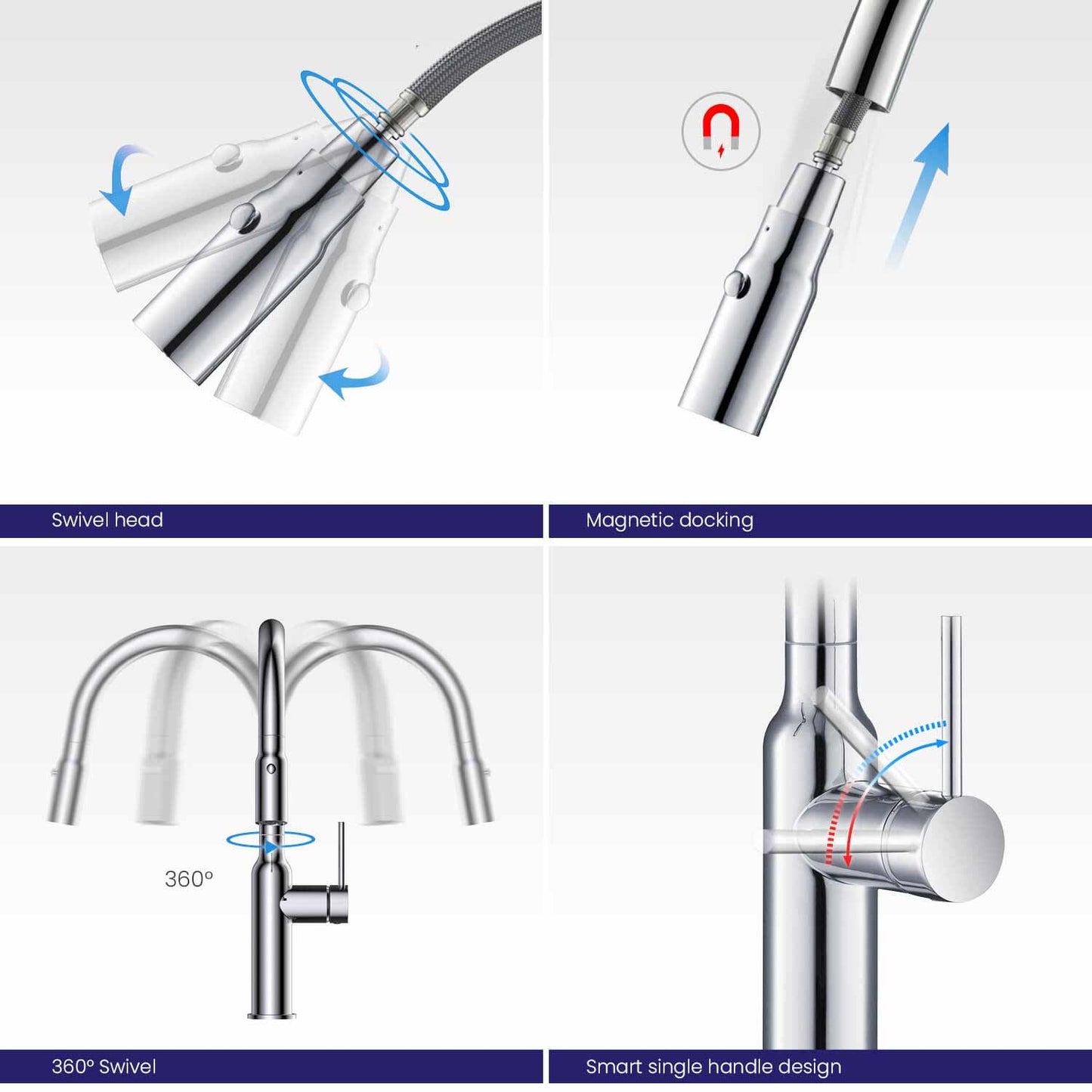 Swivel head

Magnetic docking

360º

360º Swivel

Smart single handle design