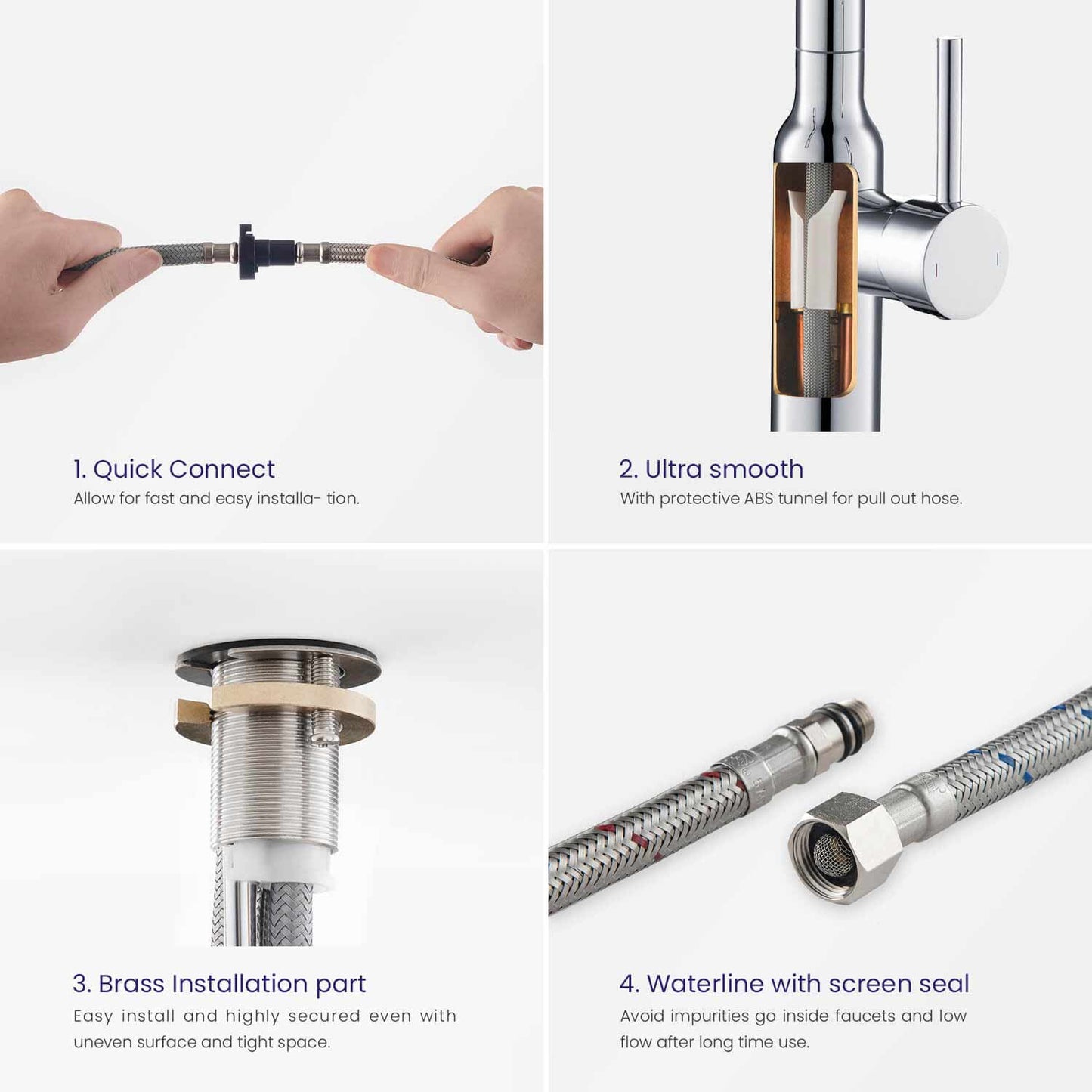 1. Quick Connect
Allow for fast and easy installa- tion.

2. Ultra smooth
With protective ABS tunnel for pull out hose.

3. Brass Installation part
Easy install and highly secured even with uneven surface and tight space.

4. Waterline with screen seal
Avoid impurities go inside faucets and low flow after long time use.