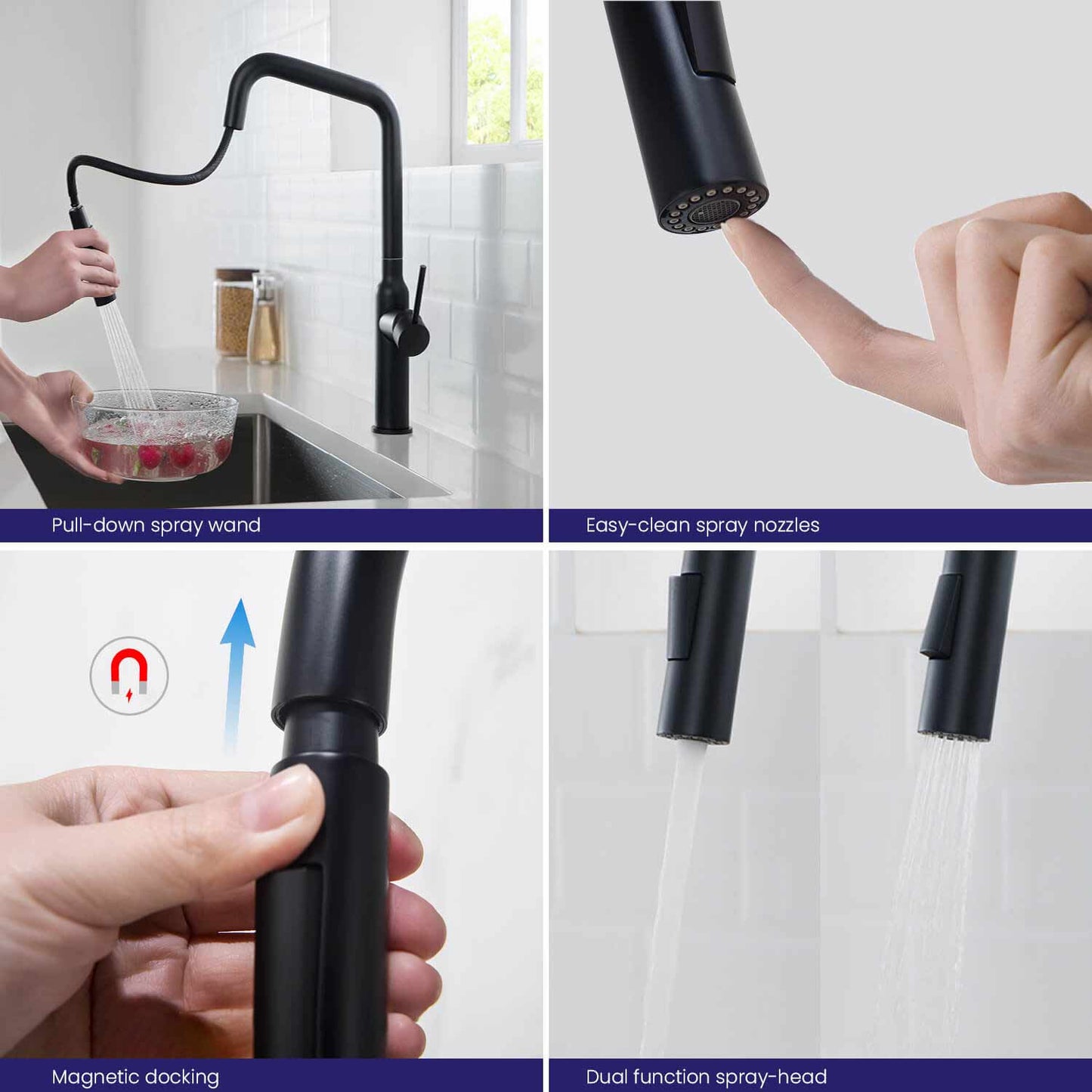 Pull-down spray wand

Easy-clean spray nozzles

Magnetic docking

Dual function spray-head