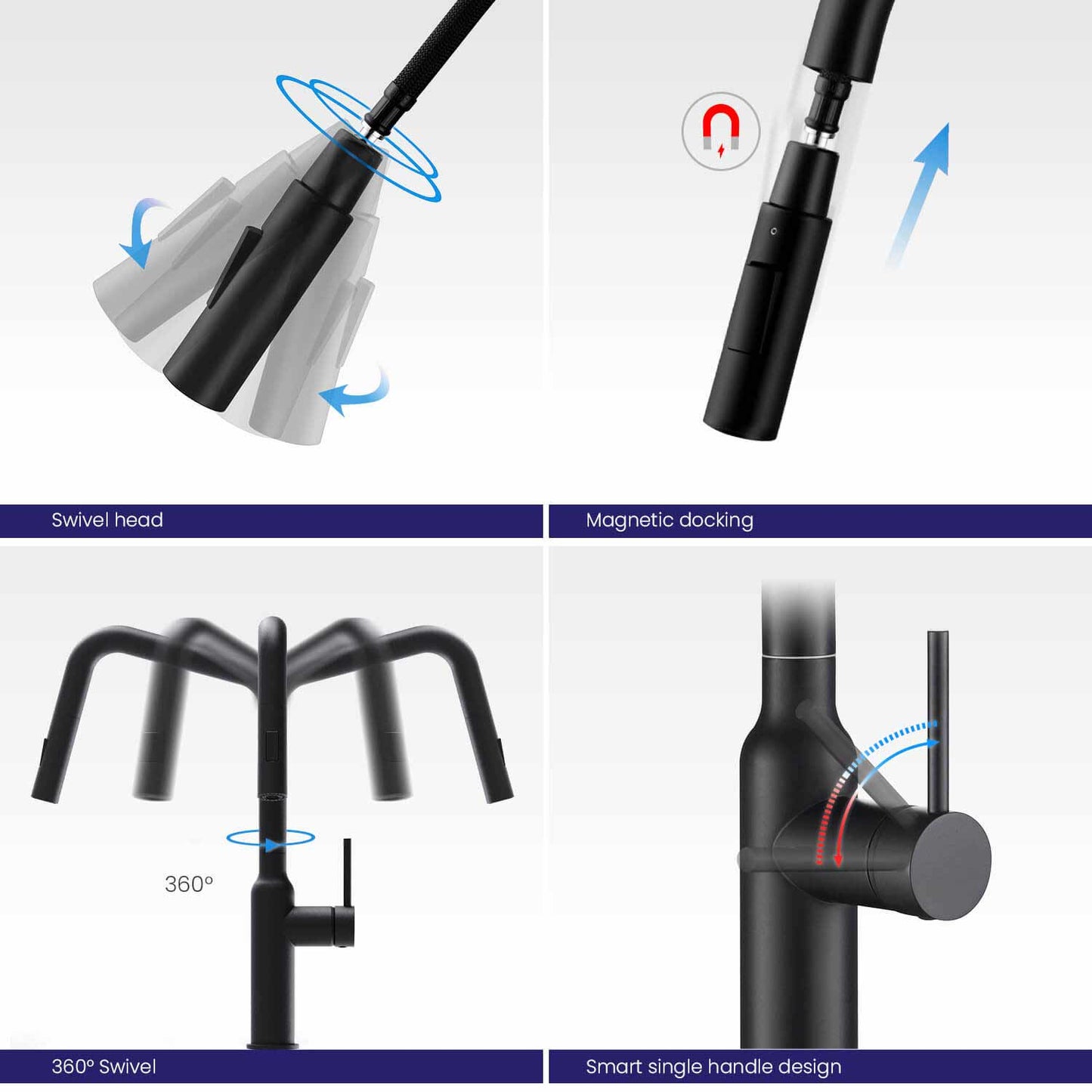 Swivel head

Magnetic docking

360º

360º Swivel

Smart single handle design