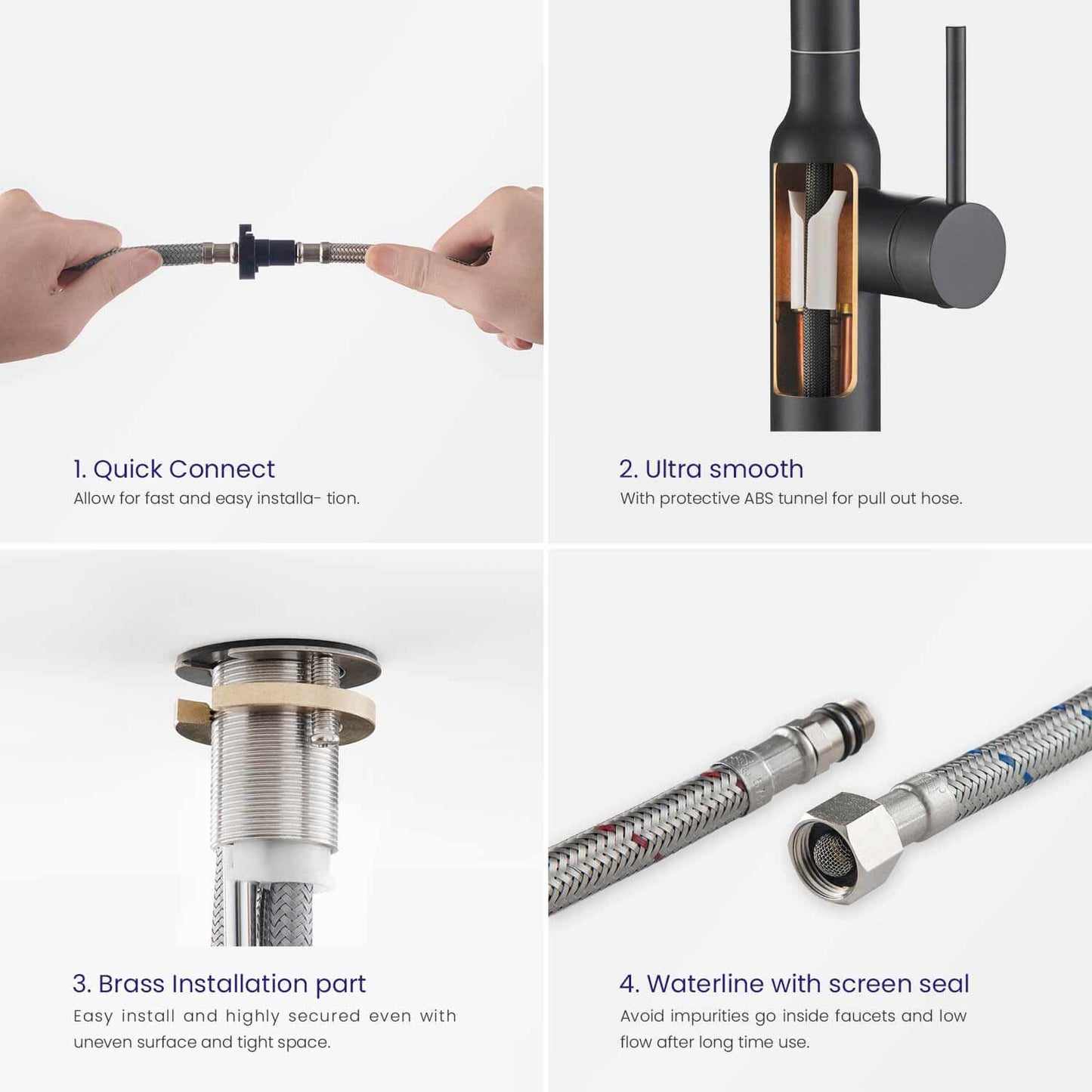 1. Quick Connect
Allow for fast and easy installa- tion.

2. Ultra smooth
With protective ABS tunnel for pull out hose.

3. Brass Installation part
Easy install and highly secured even with uneven surface and tight space.

4. Waterline with screen seal
Avoid impurities go inside faucets and low flow after long time use.