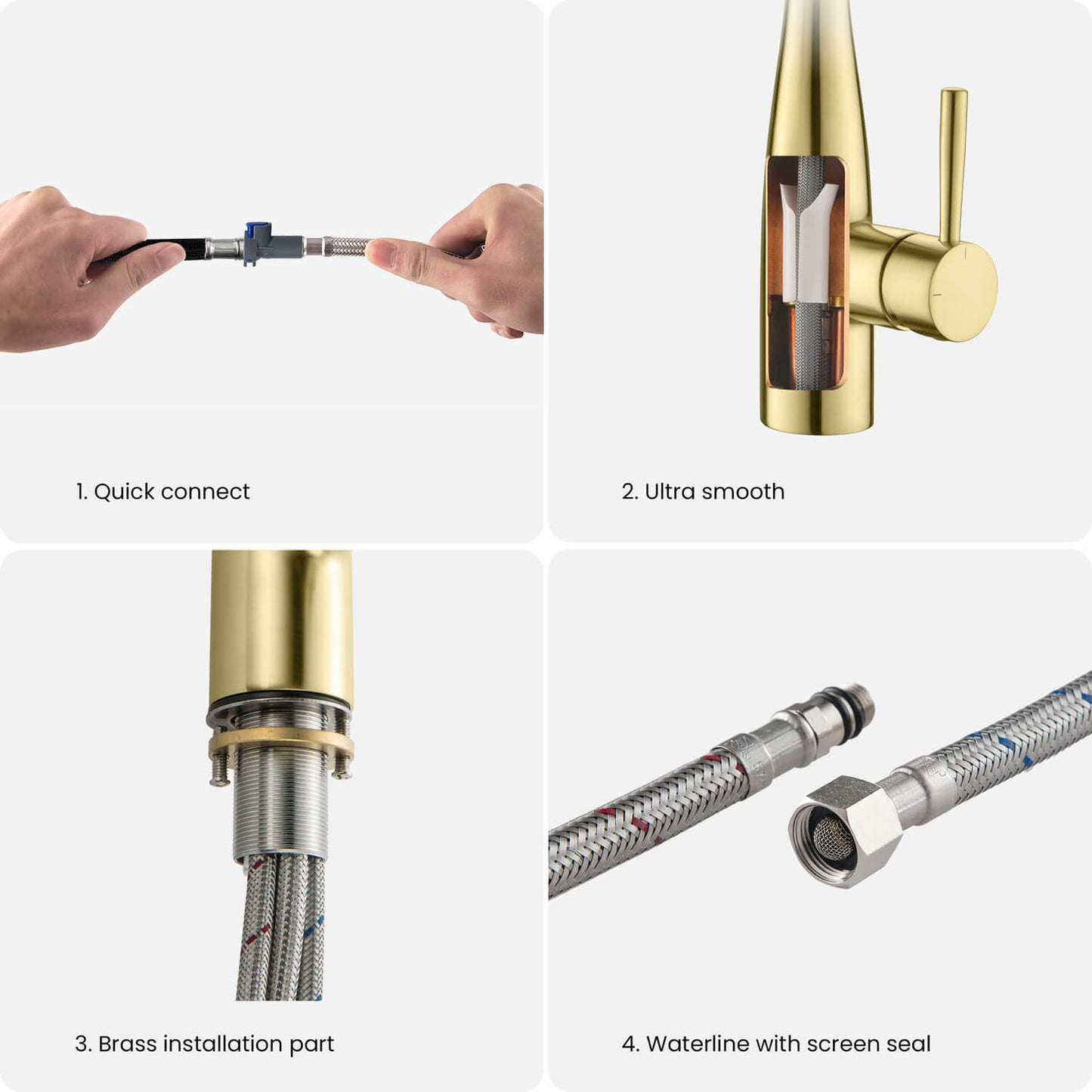 1. Quick connect

2. Ultra smooth

3. Brass installation part

4. Waterline with screen seal