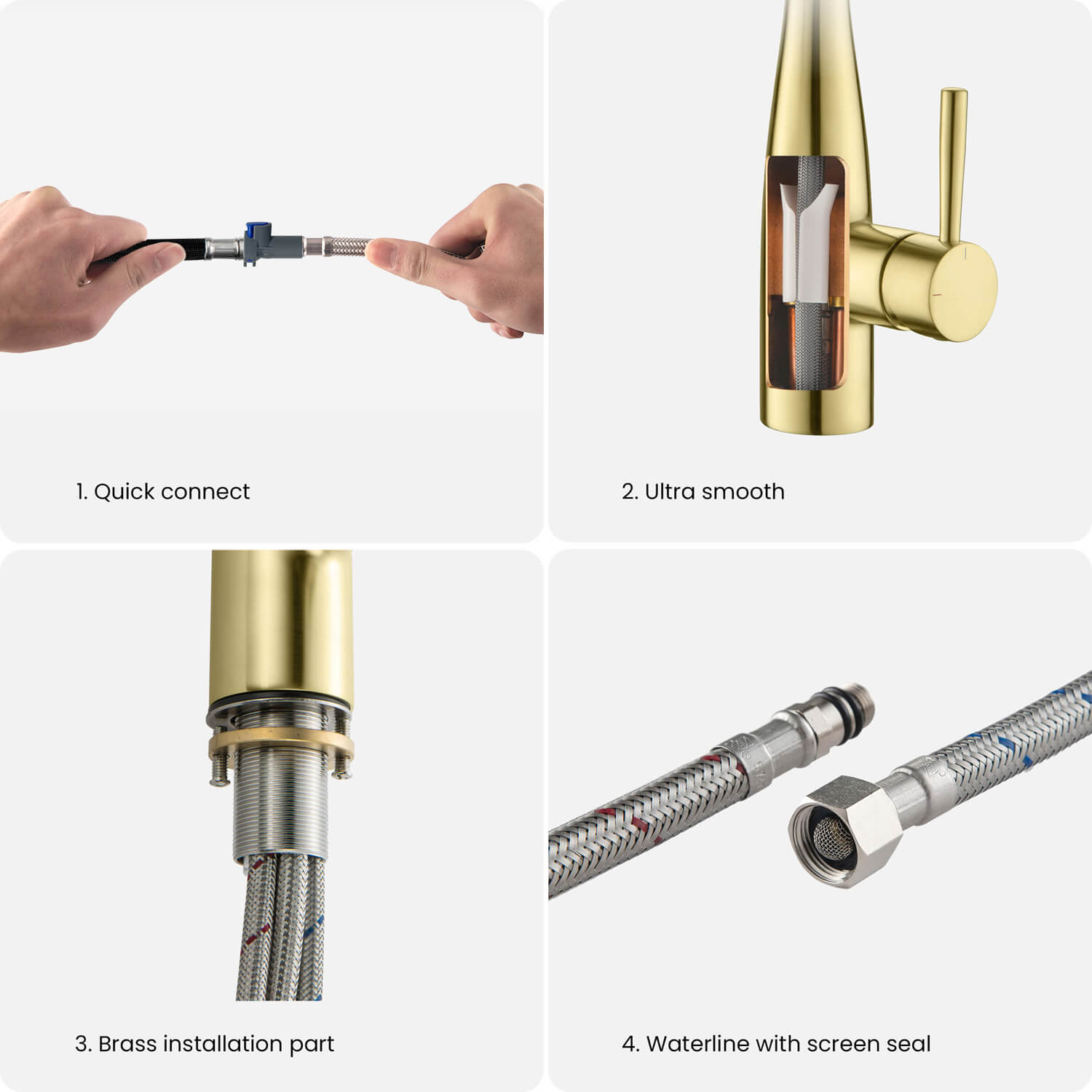 1. Quick connect

2. Ultra smooth

3. Brass installation part

4. Waterline with screen seal