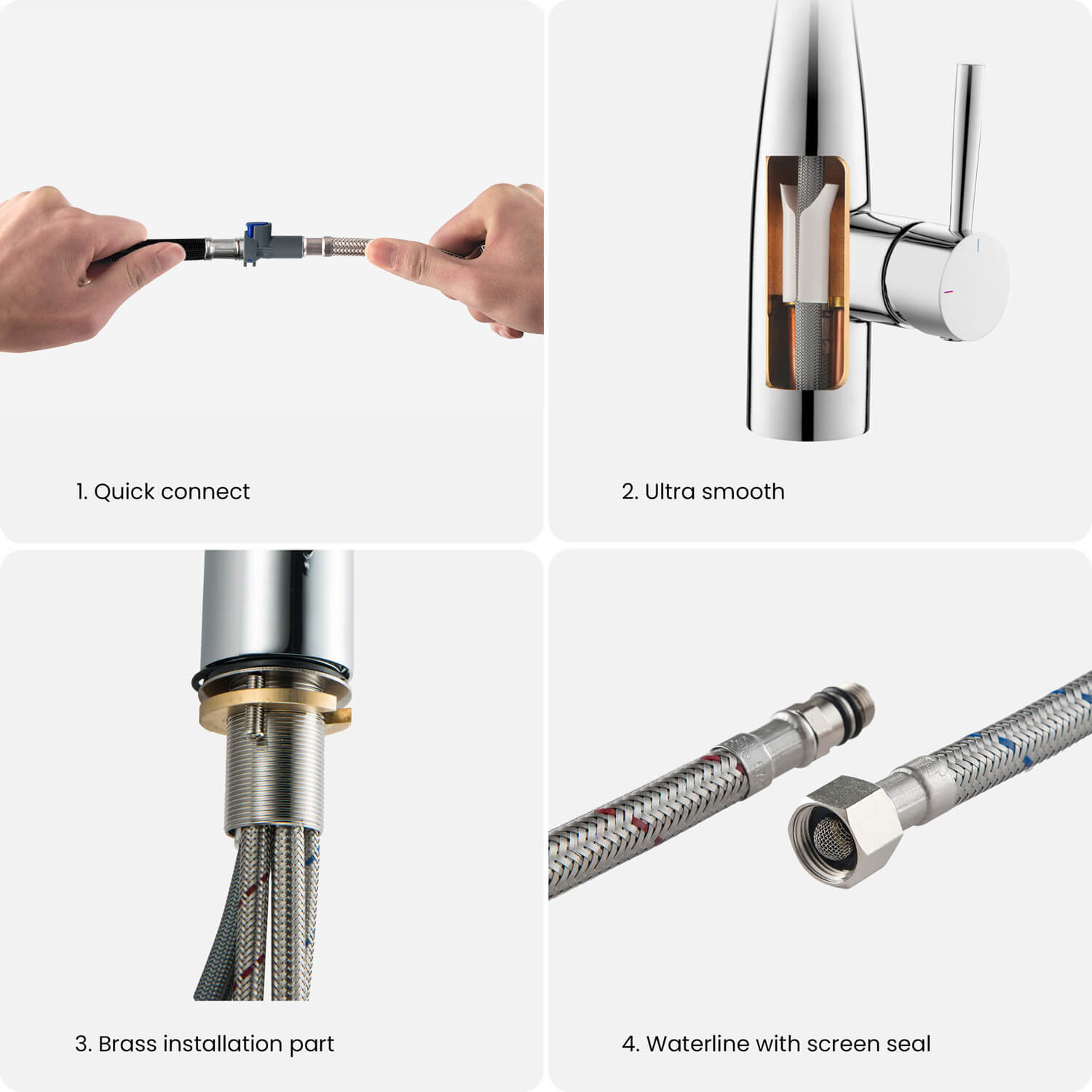 1. Quick connect

2. Ultra smooth

3. Brass installation part

4. Waterline with screen seal