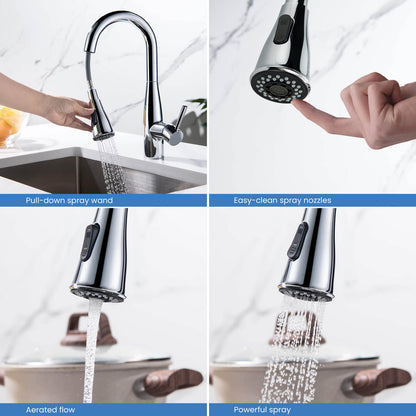 Pull-down spray wand

Easy-clean spray nozzles

Aerated flow

Powerful spray