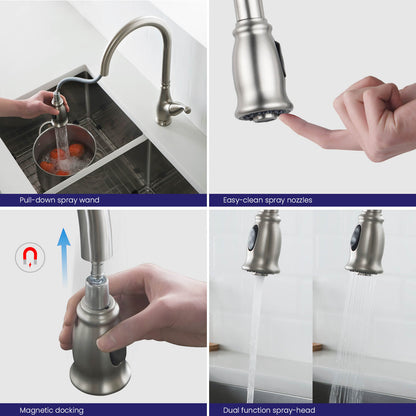 Pull-down spray wand

Easy-clean spray nozzles

Magnetic docking

Dual function spray-head