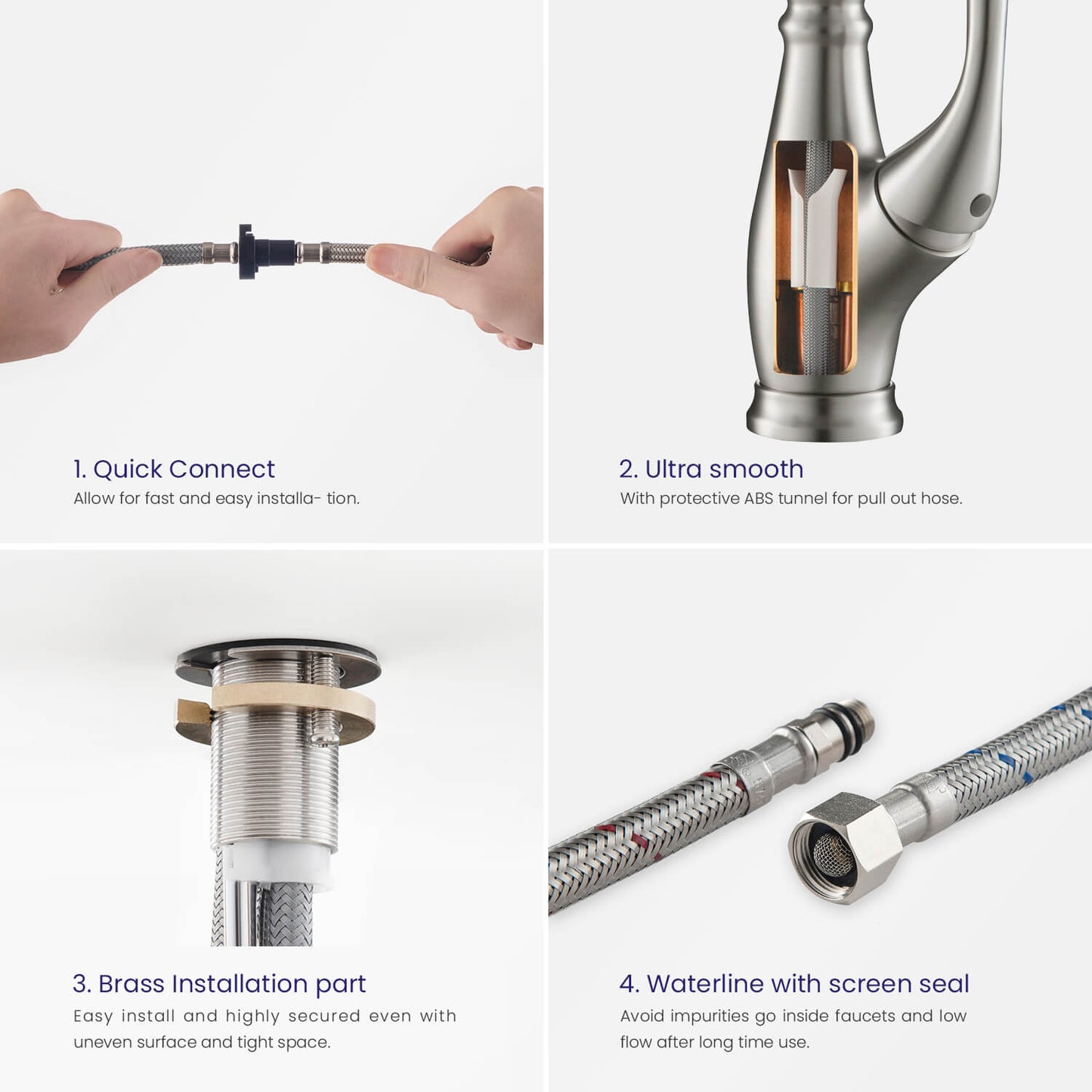 1. Quick Connect
Allow for fast and easy installa- tion.

2. Ultra smooth
With protective ABS tunnel for pull out hose.

3. Brass Installation part
Easy install and highly secured even with uneven surface and tight space.

4. Waterline with screen seal
Avoid impurities go inside faucets and low flow after long time use.