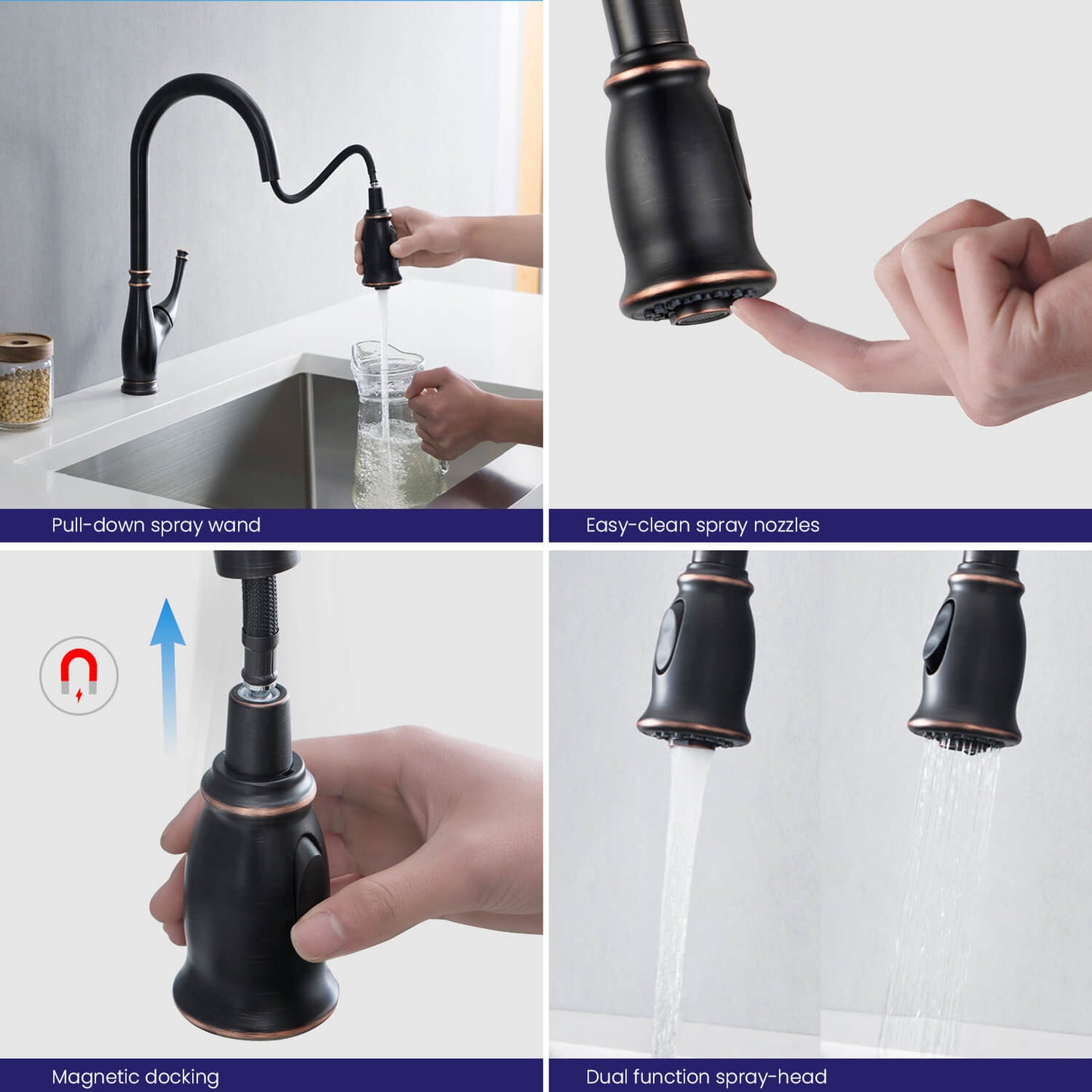 Pull-down spray wand

Easy-clean spray nozzles

Magnetic docking

Dual function spray-head