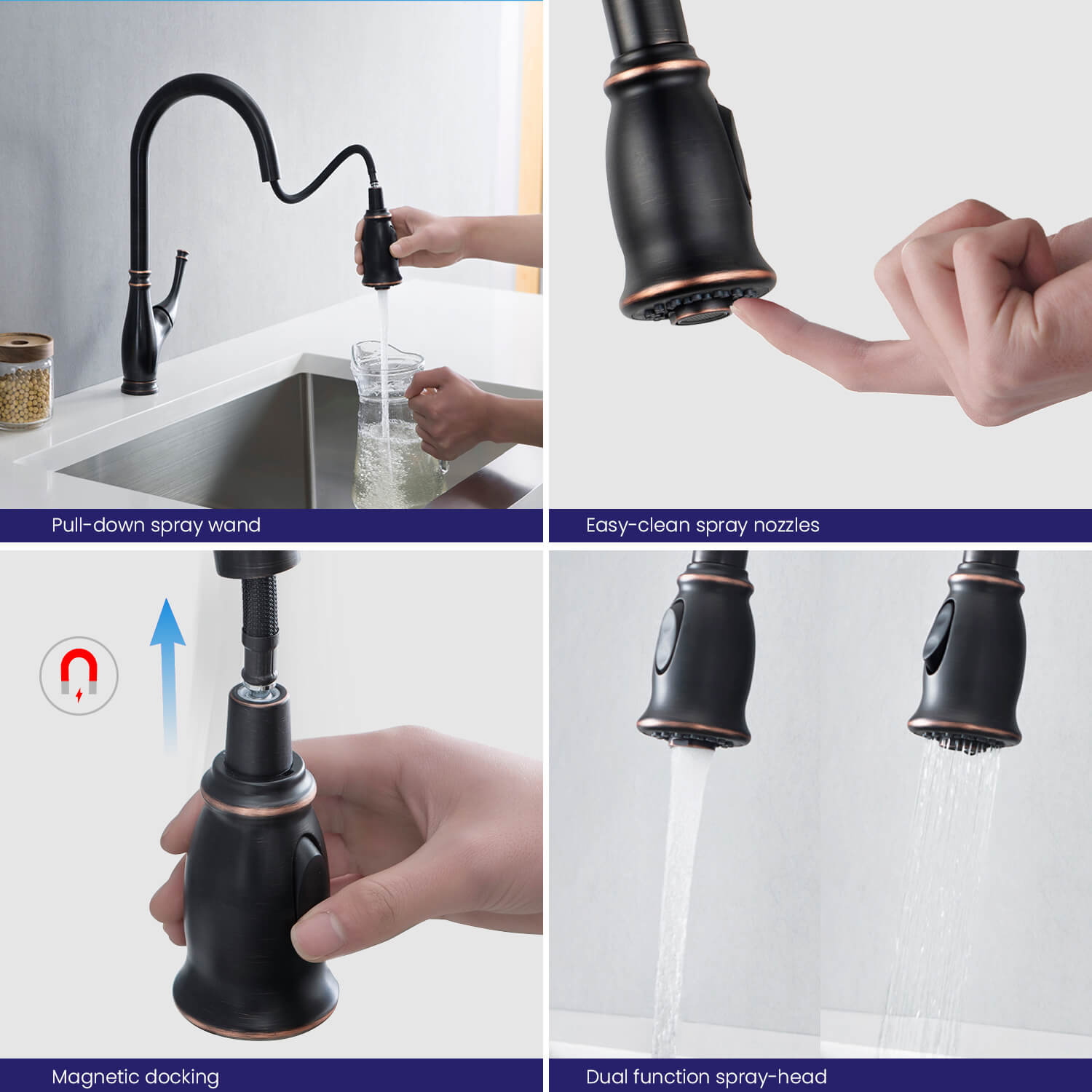 Pull-down spray wand

Easy-clean spray nozzles

Magnetic docking

Dual function spray-head