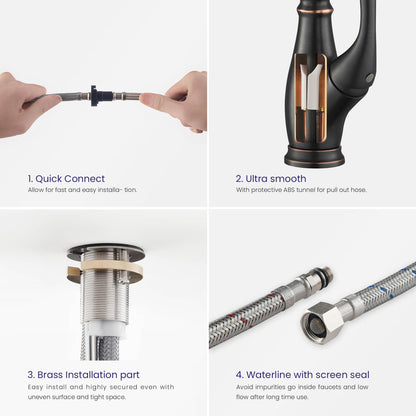 1. Quick Connect
Allow for fast and easy installa- tion.

2. Ultra smooth
With protective ABS tunnel for pull out hose.

3. Brass Installation part
Easy install and highly secured even with uneven surface and tight space.

4. Waterline with screen seal
Avoid impurities go inside faucets and low flow after long time use.