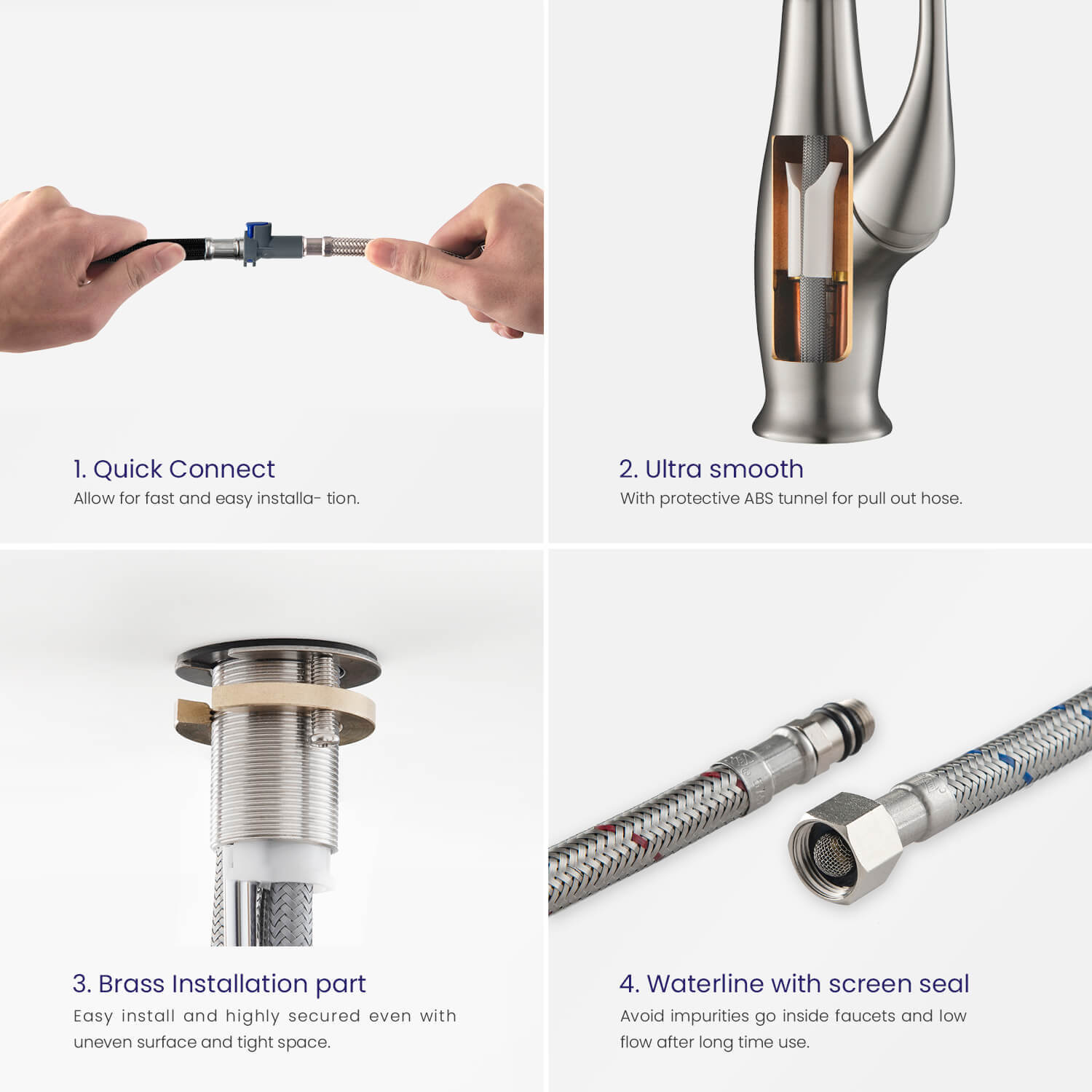 1. Quick Connect
Allow for fast and easy installa- tion.

2. Ultra smooth
With protective ABS tunnel for pull out hose.

3. Brass Installation part
Easy install and highly secured even with uneven surface and tight space.

4. Waterline with screen seal
Avoid impurities go inside faucets and low flow after long time use.