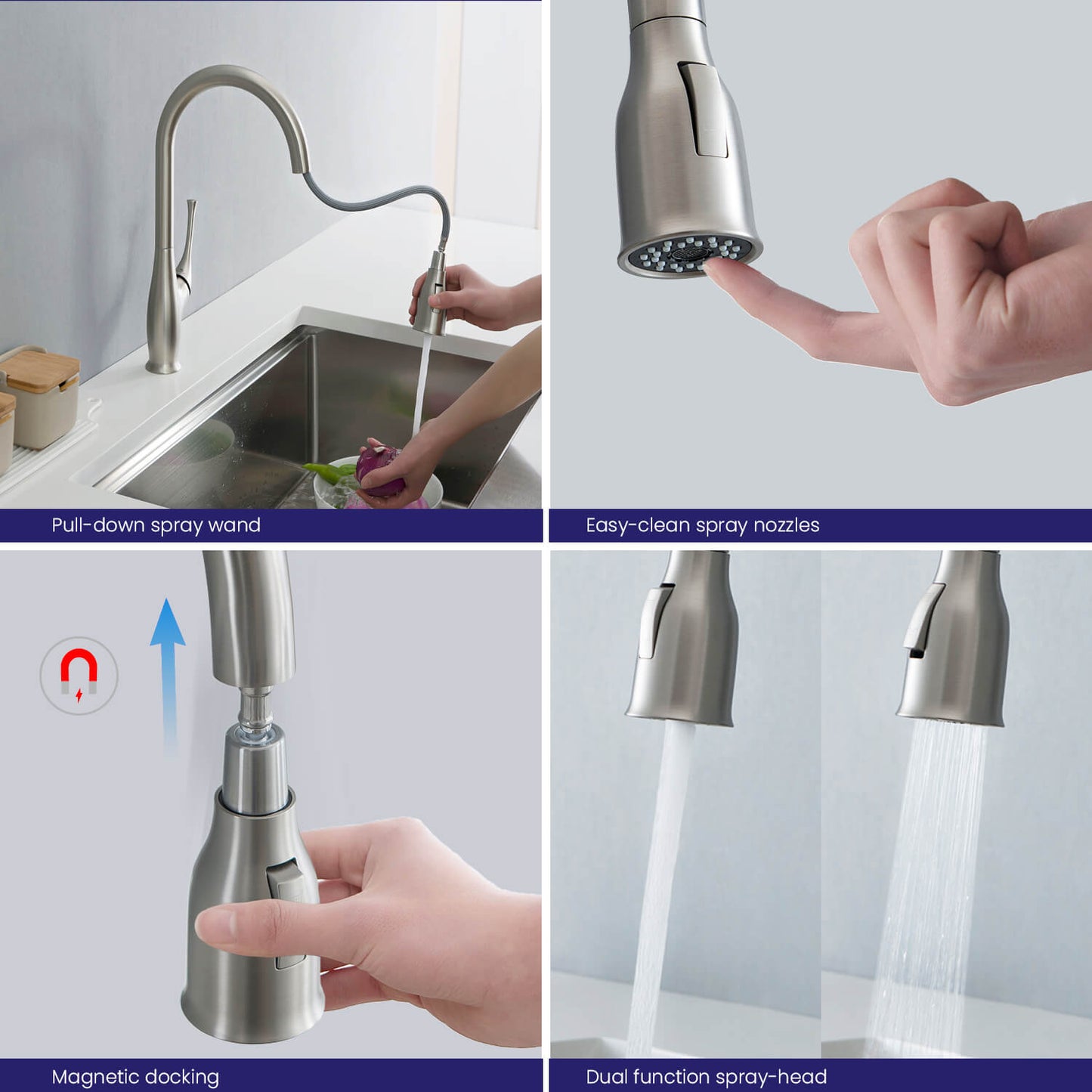 Pull-down spray wand

Easy-clean spray nozzles

Magnetic docking

Dual function spray-head