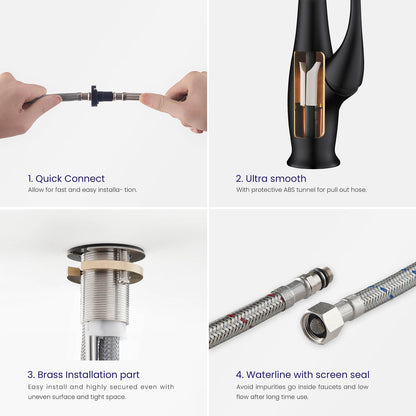 1. Quick Connect
Allow for fast and easy installa- tion.

2. Ultra smooth
With protective ABS tunnel for pull out hose.

3. Brass Installation part
Easy install and highly secured even with uneven surface and tight space.

4. Waterline with screen seal
Avoid impurities go inside faucets and low flow after long time use.