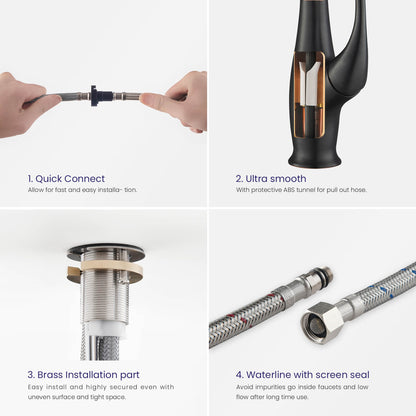 1. Quick Connect
Allow for fast and easy installa- tion.

2. Ultra smooth
With protective ABS tunnel for pull out hose.

3. Brass Installation part
Easy install and highly secured even with uneven surface and tight space.

4. Waterline with screen seal
Avoid impurities go inside faucets and low flow after long time use.