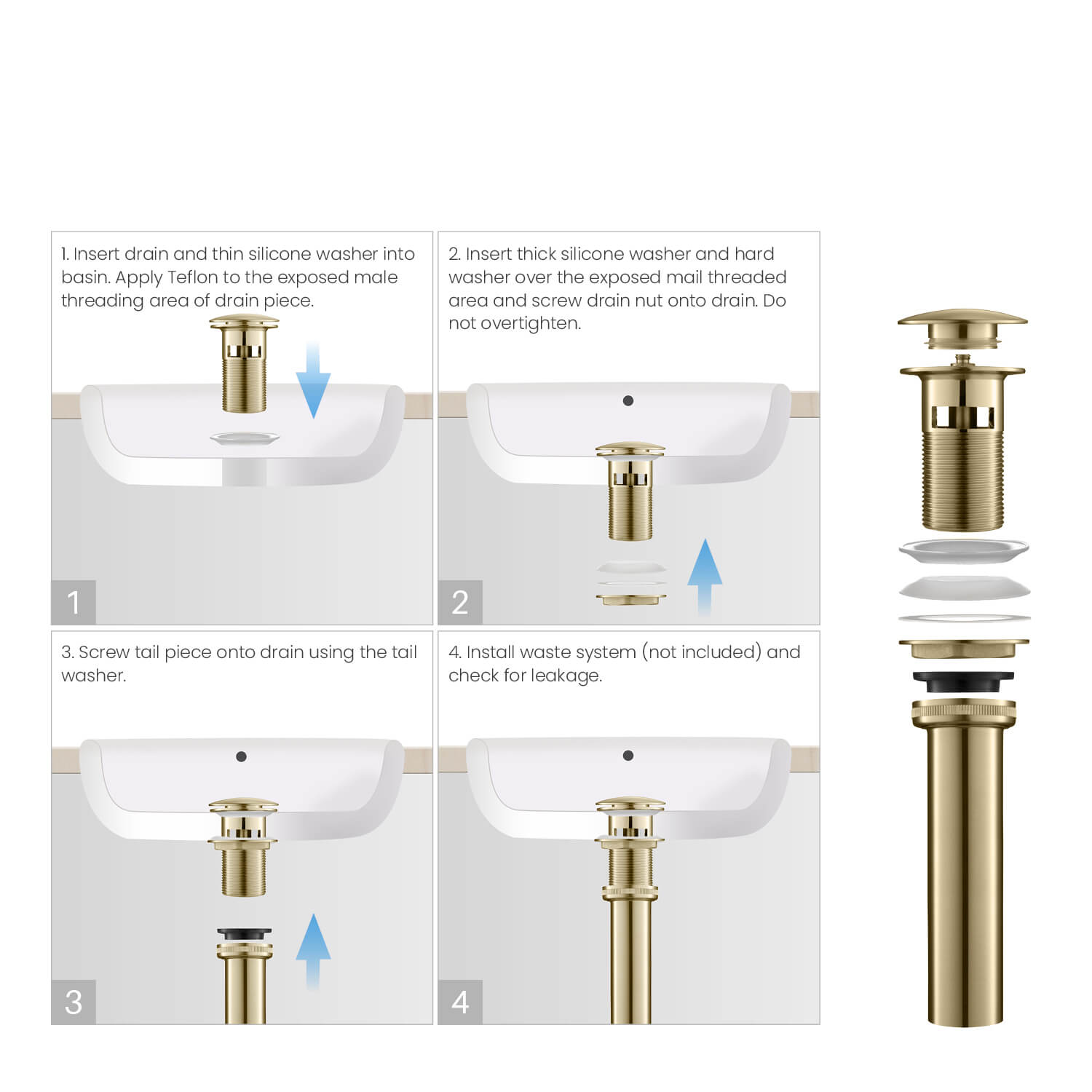 1. Insert drain and thin silicone washer into basin. Apply Teflon to the exposed male threading area of drain piece.

1

2. Insert thick silicone washer and hard washer over the exposed mail threaded area and screw drain nut onto drain. Do not overtighten.

2

3. Screw tail piece onto drain using the tail washer.

3

4. Install waste system (not included) and check for leakage.

4