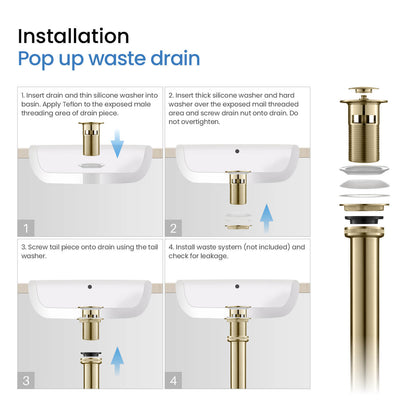 Installation
Pop up waste drain

1. Insert drain and thin silicone washer into basin. Apply Teflon to the exposed male threading area of drain piece.

1

2. Insert thick silicone washer and hard washer over the exposed mail threaded area and screw drain nut onto drain. Do not overtighten.

2

3. Screw tail piece onto drain using the tail washer.

3

4. Install waste system (not included) and check for leakage.

4