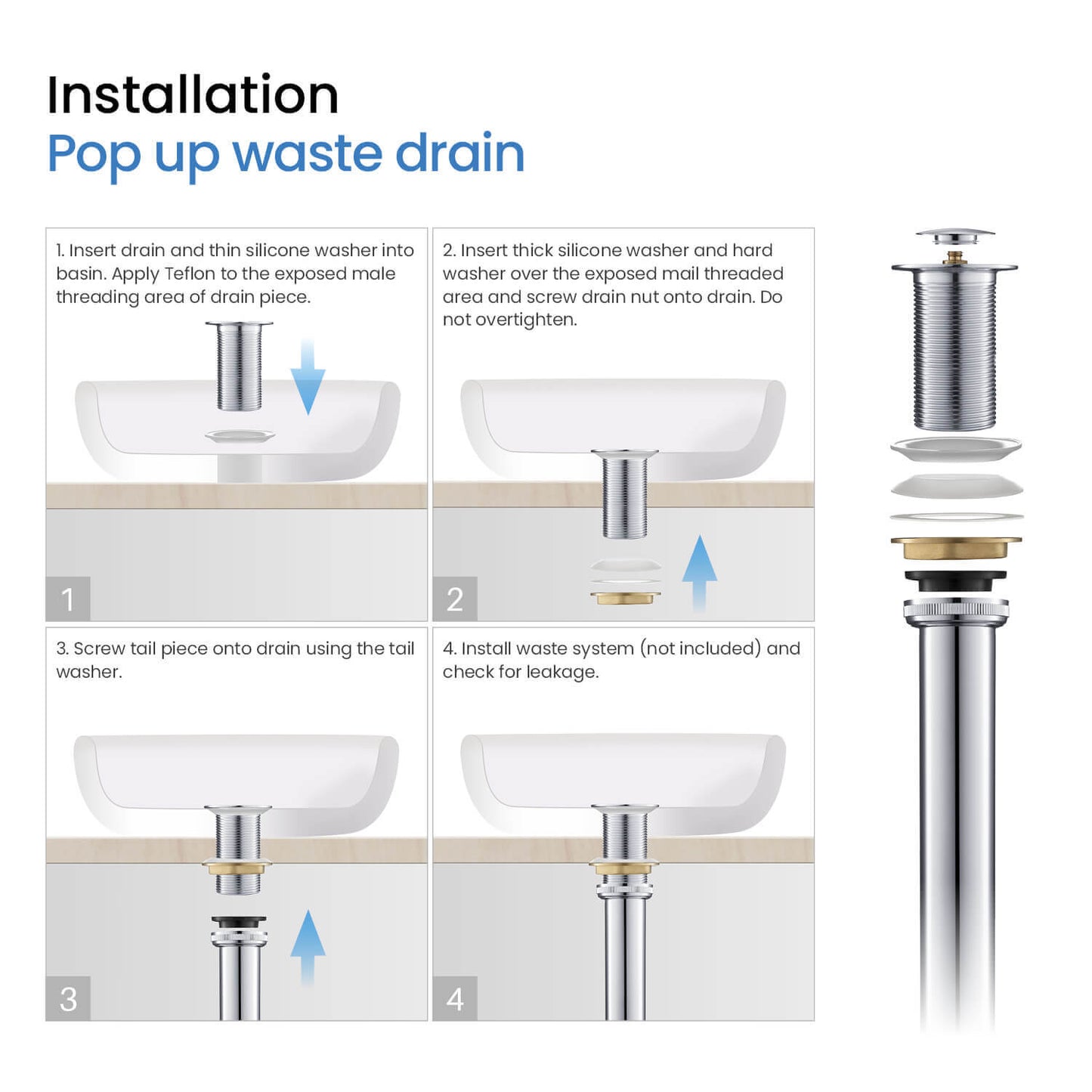 Installation
Pop up waste drain

1. Insert drain and thin silicone washer into basin. Apply Teflon to the exposed male threading area of drain piece.

1

2. Insert thick silicone washer and hard washer over the exposed mail threaded area and screw drain nut onto drain. Do not overtighten.

2

3. Screw tail piece onto drain using the tail washer.

3

4. Install waste system (not included) and check for leakage.

4