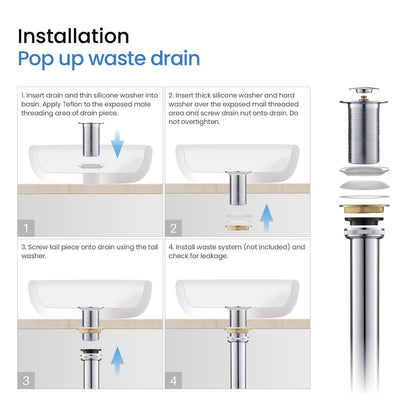 Installation
Pop up waste drain

1. Insert drain and thin silicone washer into basin. Apply Teflon to the exposed male threading area of drain piece.

1

2. Insert thick silicone washer and hard washer over the exposed mail threaded area and screw drain nut onto drain. Do not overtighten.

2

3. Screw tail piece onto drain using the tail washer.

3

4. Install waste system (not included) and check for leakage.

4