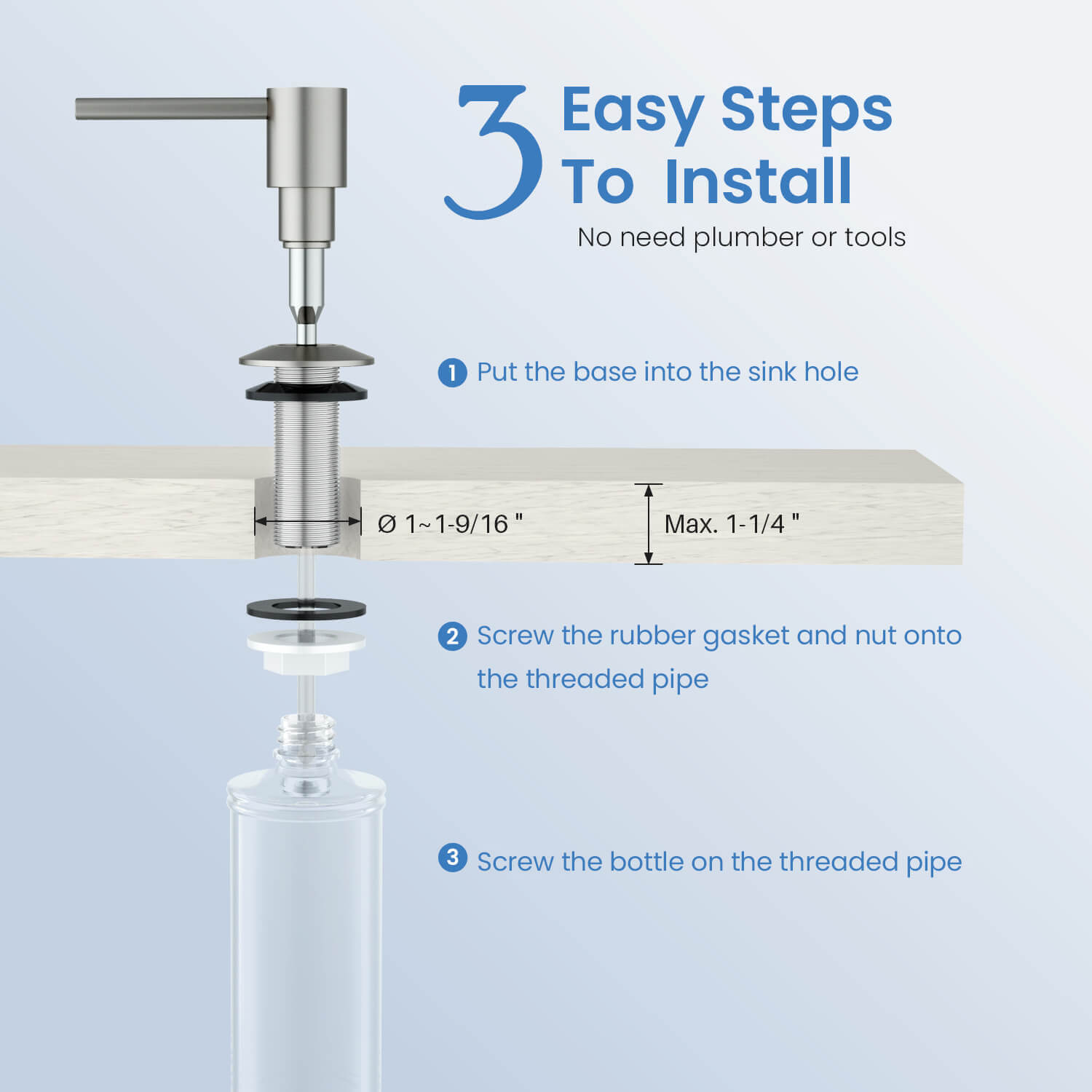 3 Easy Steps To Install

No need plumber or tools

1 Put the base into the sink hole

Ø 1~1-9/16 "

Max. 1-1/4 "

2 Screw the rubber gasket and nut onto the threaded pipe

3 Screw the bottle on the threaded pipe