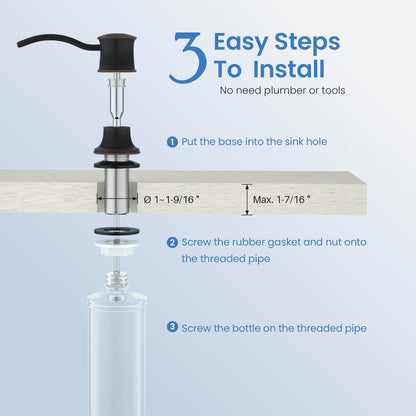 3 Easy Steps To Install

No need plumber or tools

1 Put the base into the sink hole

Ø 1~1-9/16 "

Max. 1-7/16 "

2 Screw the rubber gasket and nut onto the threaded pipe

3 Screw the bottle on the threaded pipe